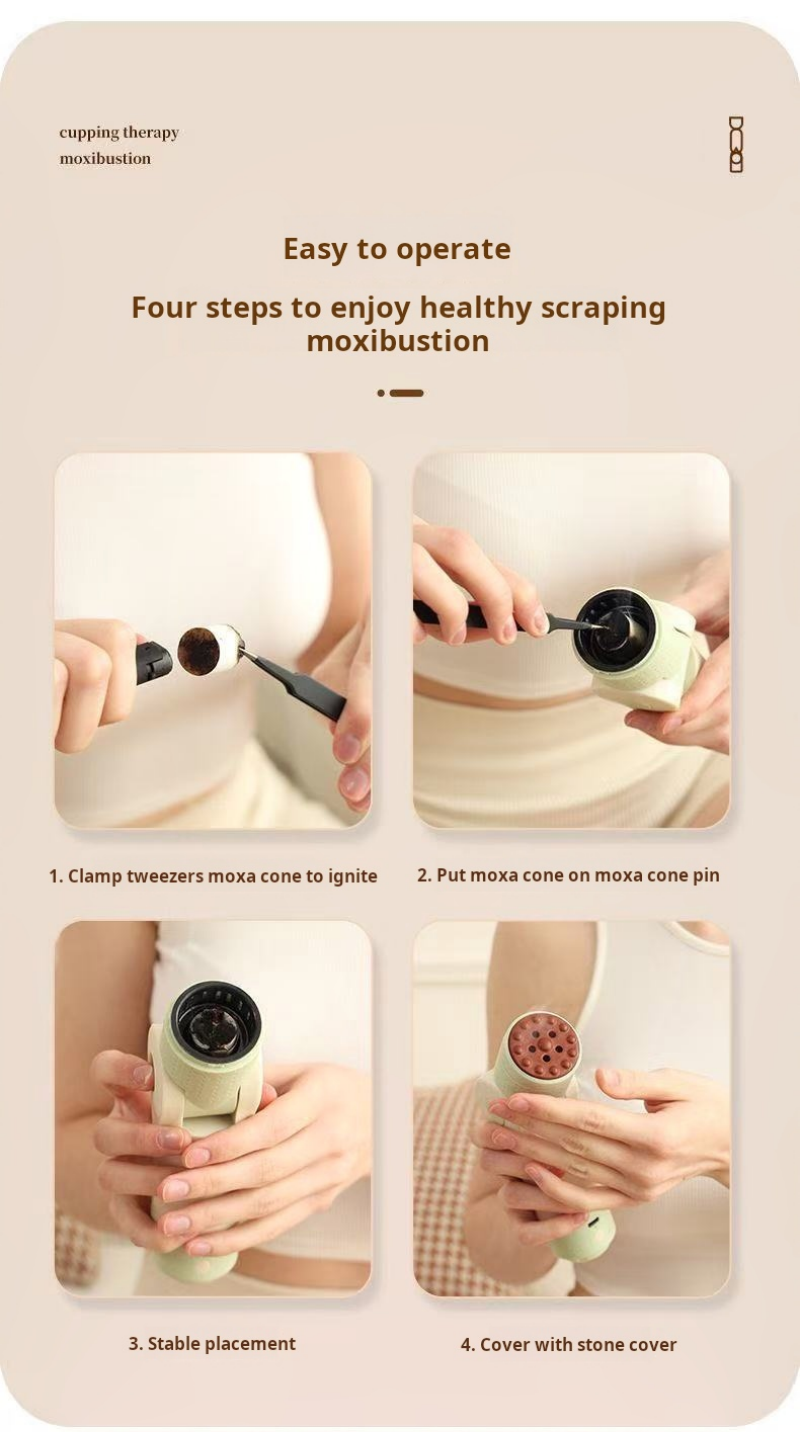 cupping therapy
moxibustion

Easy to operate

Four steps to enjoy healthy scraping moxibustion

1. Clamp tweezers moxa cone to ignite

2. Put moxa cone on moxa cone pin

3. Stable placement

4. Cover with stone cover