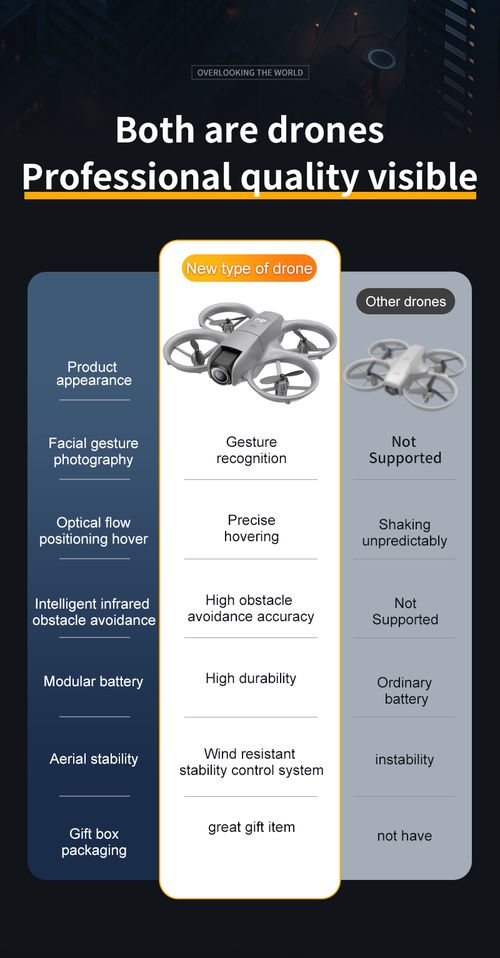 OVERLOOKING THE WORLD

Both are drones
Professional quality visible

| | New type of drone | Other drones |
|---|---|---|
| Product appearance | | |
| Facial gesture photography | Gesture recognition | Not Supported |
| Optical flow positioning hover | Precise hovering | Shaking unpredictably |
| Intelligent infrared obstacle avoidance | High obstacle avoidance accuracy | Not Supported |
| Modular battery | High durability | Ordinary battery |
| Aerial stability | Wind resistant stability control system | instability |
| Gift box packaging | great gift item | not have |