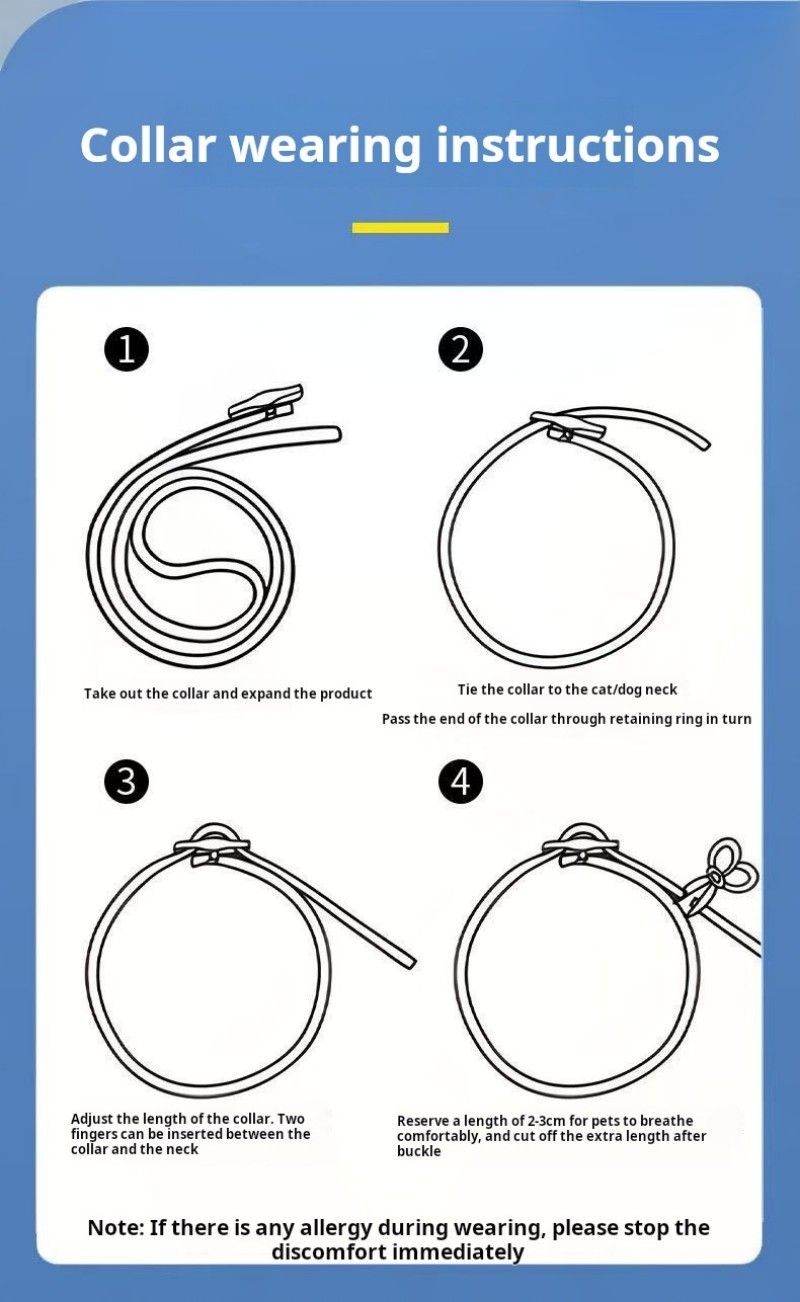 Collar wearing instructions

1

Take out the collar and expand the product

2

Tie the collar to the cat/dog neck

Pass the end of the collar through retaining ring in turn

3

Adjust the length of the collar. Two fingers can be inserted between the collar and the neck

4

Reserve a length of 2-3cm for pets to breathe comfortably, and cut off the extra length after buckle

Note: If there is any allergy during wearing, please stop the discomfort immediately