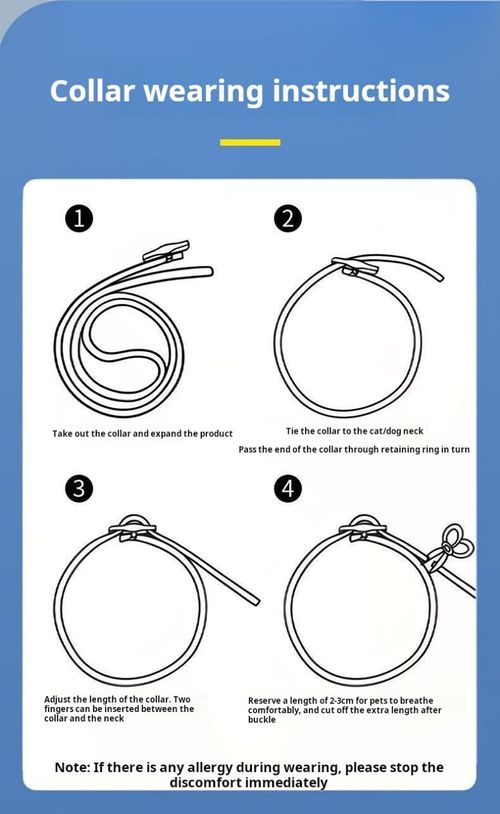 Collar wearing instructions

1

Take out the collar and expand the product

2

Tie the collar to the cat/dog neck

Pass the end of the collar through retaining ring in turn

3

Adjust the length of the collar. Two fingers can be inserted between the collar and the neck

4

Reserve a length of 2-3cm for pets to breathe comfortably, and cut off the extra length after buckle

Note: If there is any allergy during wearing, please stop the discomfort immediately