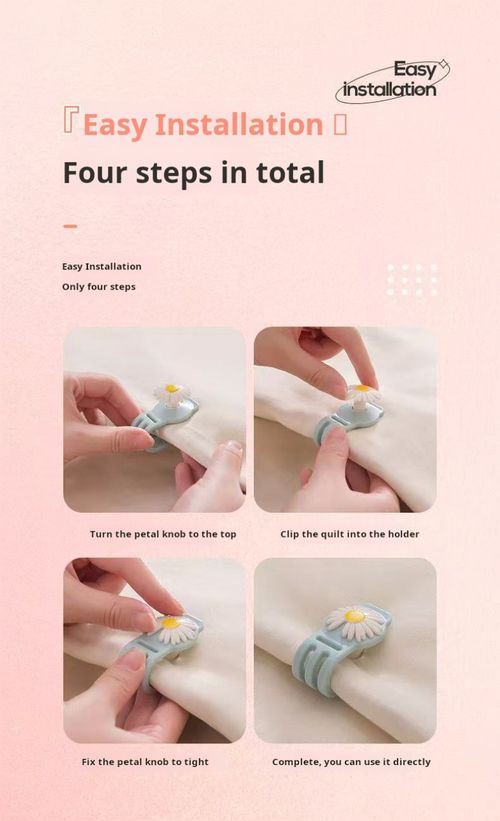 Easy installation

『Easy Installation 』

Four steps in total

Easy Installation
Only four steps

Turn the petal knob to the top

Clip the quilt into the holder

Fix the petal knob to tight

Complete, you can use it directly