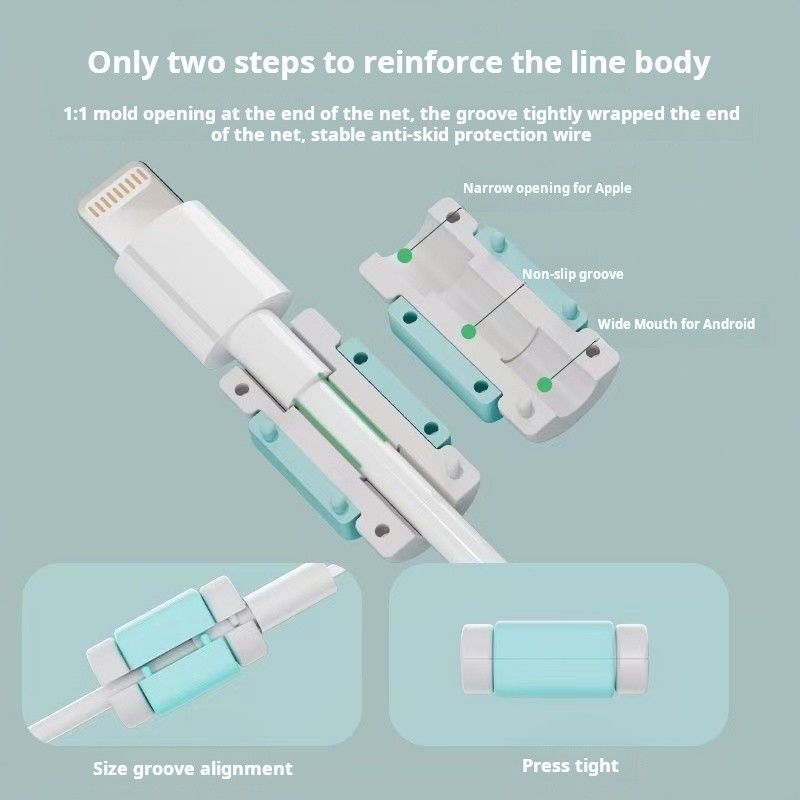 Only two steps to reinforce the line body

1:1 mold opening at the end of the net, the groove tightly wrapped the end of the net, stable anti-skid protection wire

Narrow opening for Apple

Non-slip groove

Wide Mouth for Android

Size groove alignment

Press tight