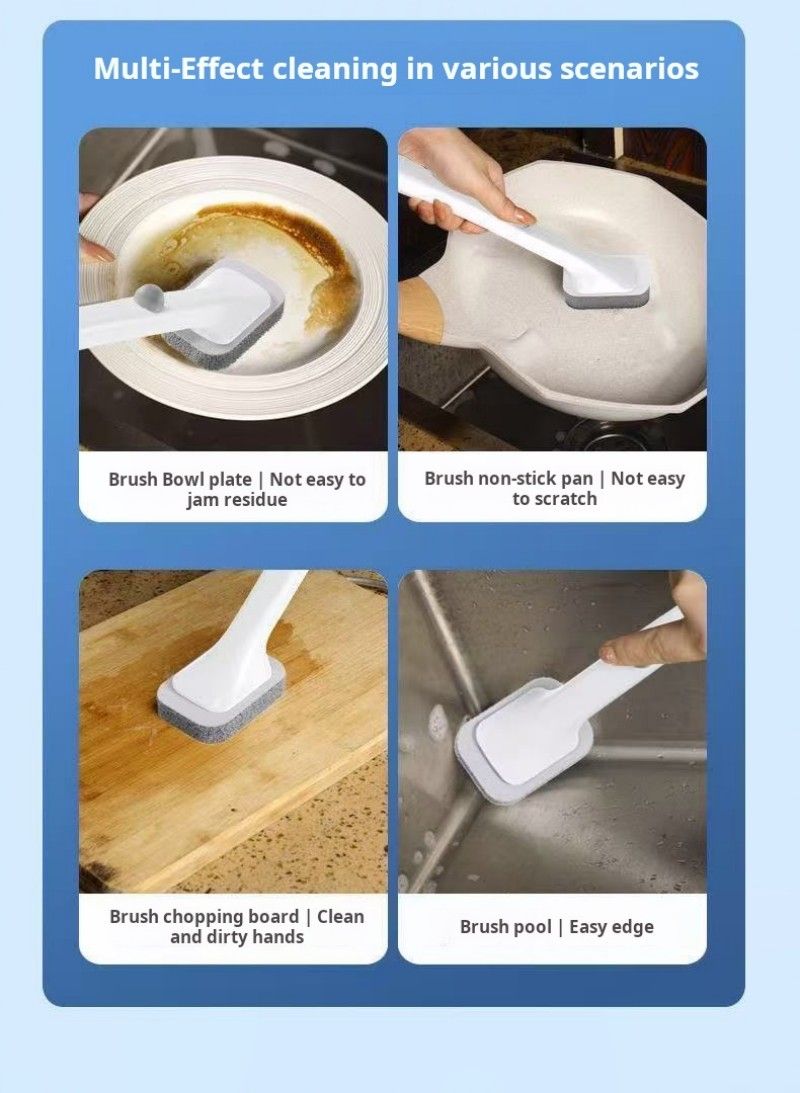 Multi-Effect cleaning in various scenarios

Brush Bowl plate | Not easy to jam residue

Brush non-stick pan | Not easy to scratch

Brush chopping board | Clean and dirty hands

Brush pool | Easy edge