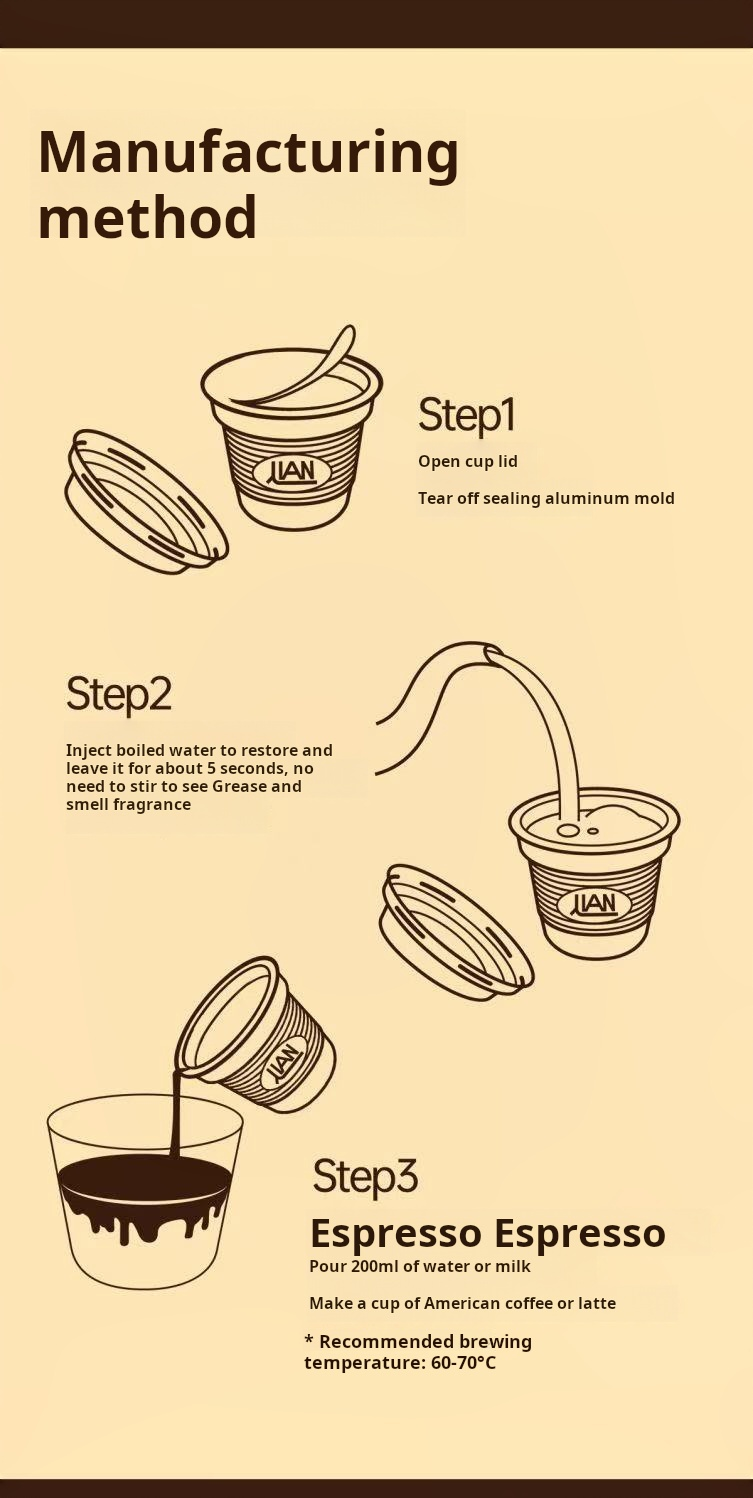 Manufacturing method

JIAN

Step1

Open cup lid

Tear off sealing aluminum mold

Step2

Inject boiled water to restore and leave it for about 5 seconds, no need to stir to see Grease and smell fragrance

JIAN

JIAN

Step3

Espresso Espresso

Pour 200ml of water or milk

Make a cup of American coffee or latte

* Recommended brewing temperature: 60-70°C