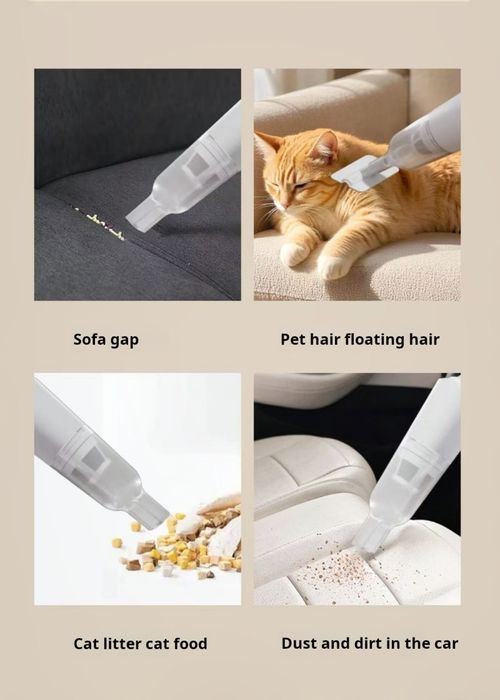 Sofa gap

Pet hair floating hair

Cat litter cat food

Dust and dirt in the car