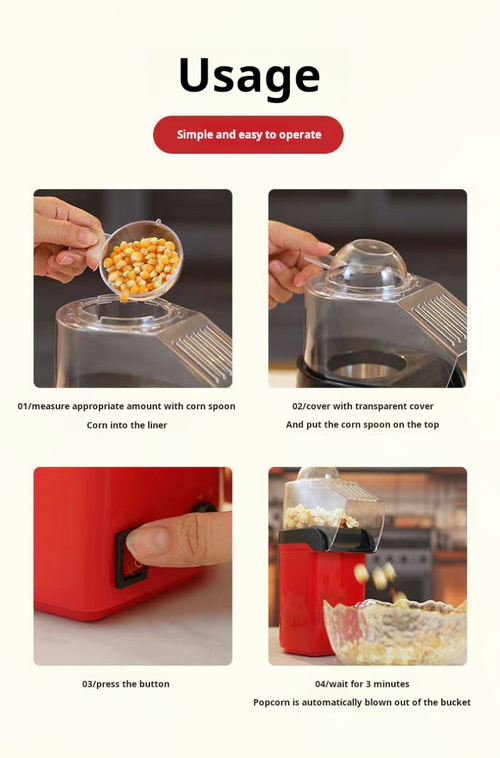 Usage

Simple and easy to operate

01/measure appropriate amount with corn spoon
Corn into the liner

02/cover with transparent cover
And put the corn spoon on the top

03/press the button

04/wait for 3 minutes
Popcorn is automatically blown out of the bucket