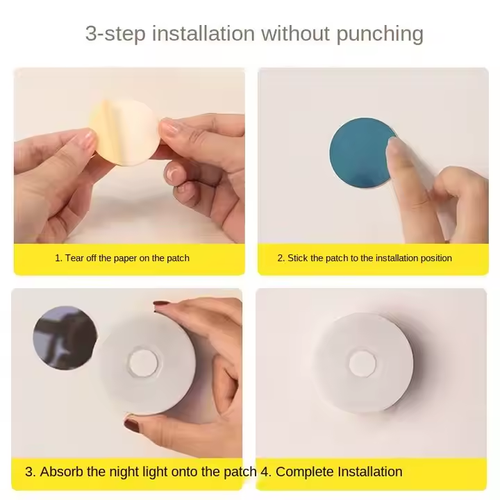 3-step installation without punching

1. Tear off the paper on the patch

2. Stick the patch to the installation position

3. Absorb the night light onto the patch

4. Complete Installation