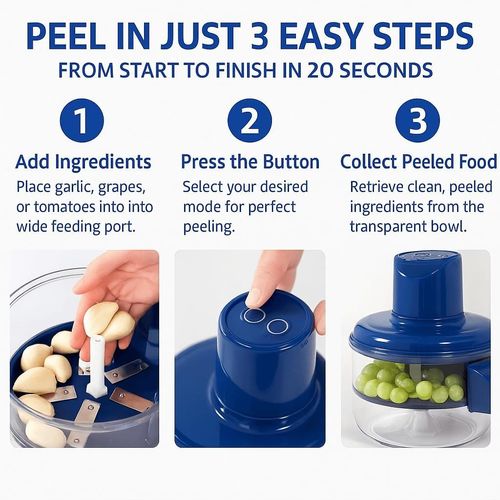 PEEL IN JUST 3 EASY STEPS
FROM START TO FINISH IN 20 SECONDS

1
Add Ingredients
Place garlic, grapes, or tomatoes into into wide feeding port.

2
Press the Button
Select your desired mode for perfect peeling.

3
Collect Peeled Food
Retrieve clean, peeled ingredients from the transparent bowl.