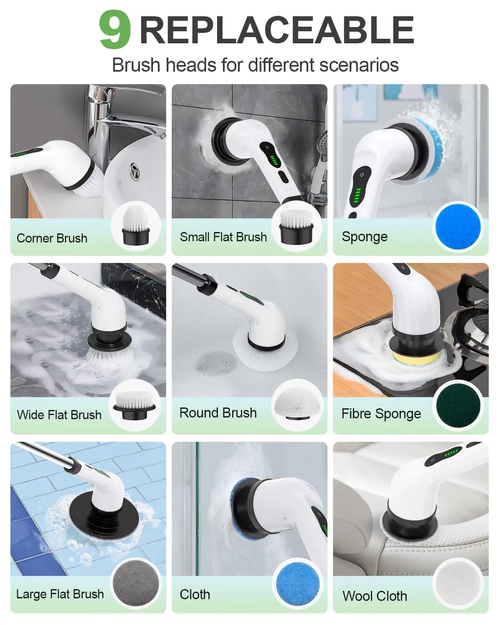 9 REPLACEABLE
Brush heads for different scenarios

Corner Brush

Small Flat Brush

Sponge

Wide Flat Brush

Round Brush

Fibre Sponge

Large Flat Brush

Cloth

Wool Cloth