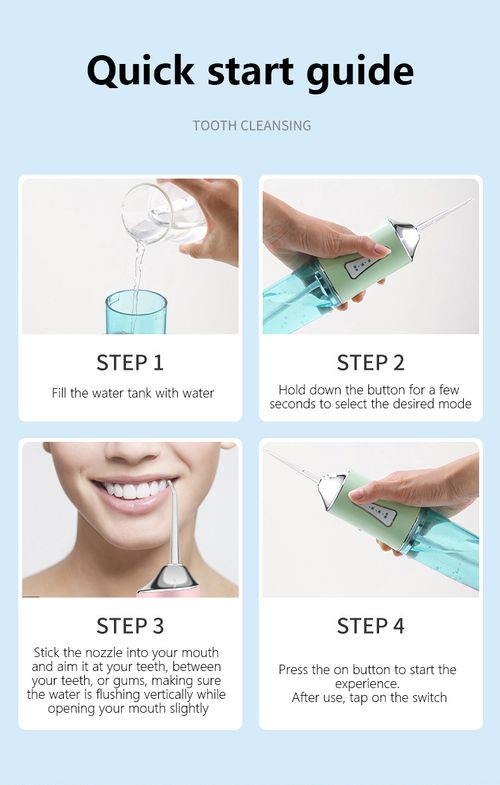 Quick start guide

TOOTH CLEANSING

STEP 1

Fill the water tank with water

STEP 2

Hold down the button for a few seconds to select the desired mode

STEP 3

Stick the nozzle into your mouth and aim it at your teeth, between your teeth, or gums, making sure the water is flushing vertically while opening your mouth slightly

STEP 4

Press the on button to start the experience.
After use, tap on the switch