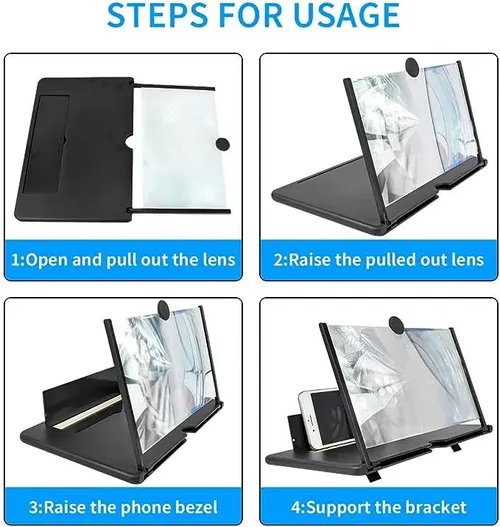 STEPS FOR USAGE

1:Open and pull out the lens

2:Raise the pulled out lens

3:Raise the phone bezel

4:Support the bracket