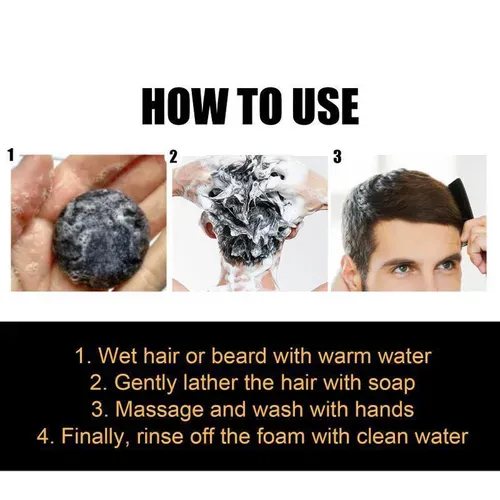 HOW TO USE

1

2

3

1. Wet hair or beard with warm water
2. Gently lather the hair with soap
3. Massage and wash with hands
4. Finally, rinse off the foam with clean water