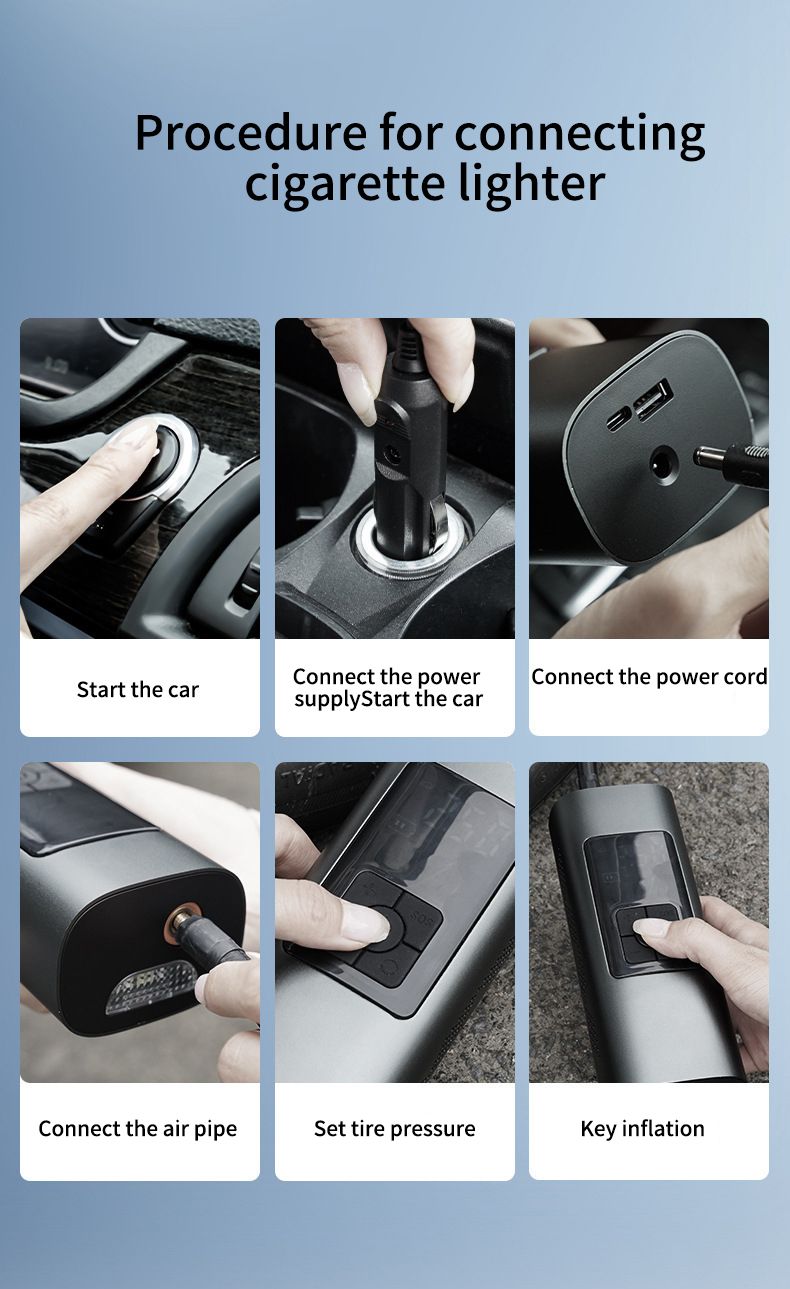 Procedure for connecting cigarette lighter

Start the car

Connect the power supplyStart the car

Connect the power cord

Connect the air pipe

Set tire pressure

Key inflation