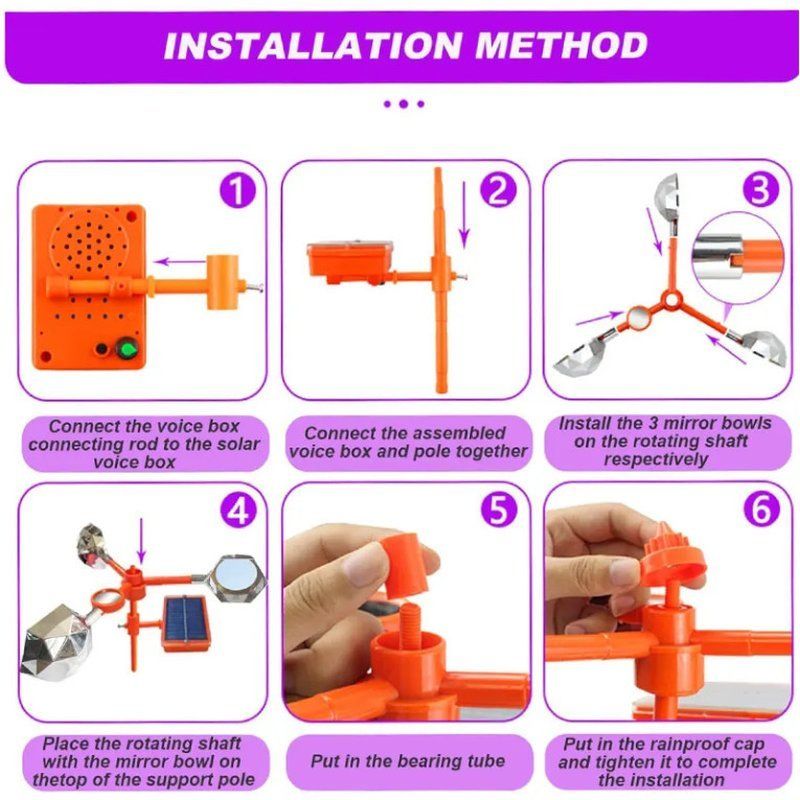 INSTALLATION METHOD

1

Connect the voice box connecting rod to the solar voice box

2

Connect the assembled voice box and pole together

3

Install the 3 mirror bowls on the rotating shaft respectively

4

Place the rotating shaft with the mirror bowl on thetop of the support pole

5

Put in the bearing tube

6

Put in the rainproof cap and tighten it to complete the installation