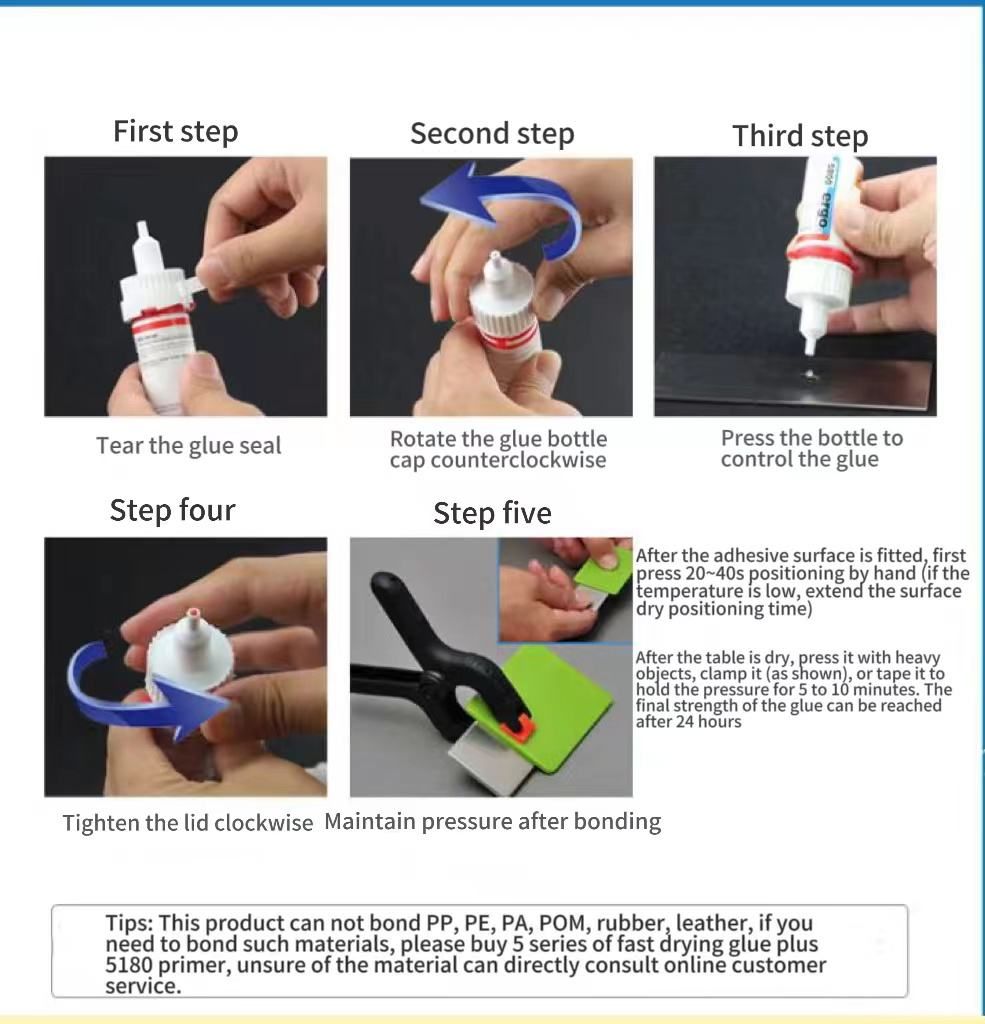 First step

Tear the glue seal

Second step

Rotate the glue bottle cap counterclockwise

Third step

ergo 5800

Press the bottle to control the glue

Step four

Tighten the lid clockwise

Step five

Maintain pressure after bonding

After the adhesive surface is fitted, first press 20~40s positioning by hand (if the temperature is low, extend the surface dry positioning time)

After the table is dry, press it with heavy objects, clamp it (as shown), or tape it to hold the pressure for 5 to 10 minutes. The final strength of the glue can be reached after 24 hours

Tips: This product can not bond PP, PE, PA, POM, rubber, leather, if you need to bond such materials, please buy 5 series of fast drying glue plus 5180 primer, unsure of the material can directly consult online customer service.