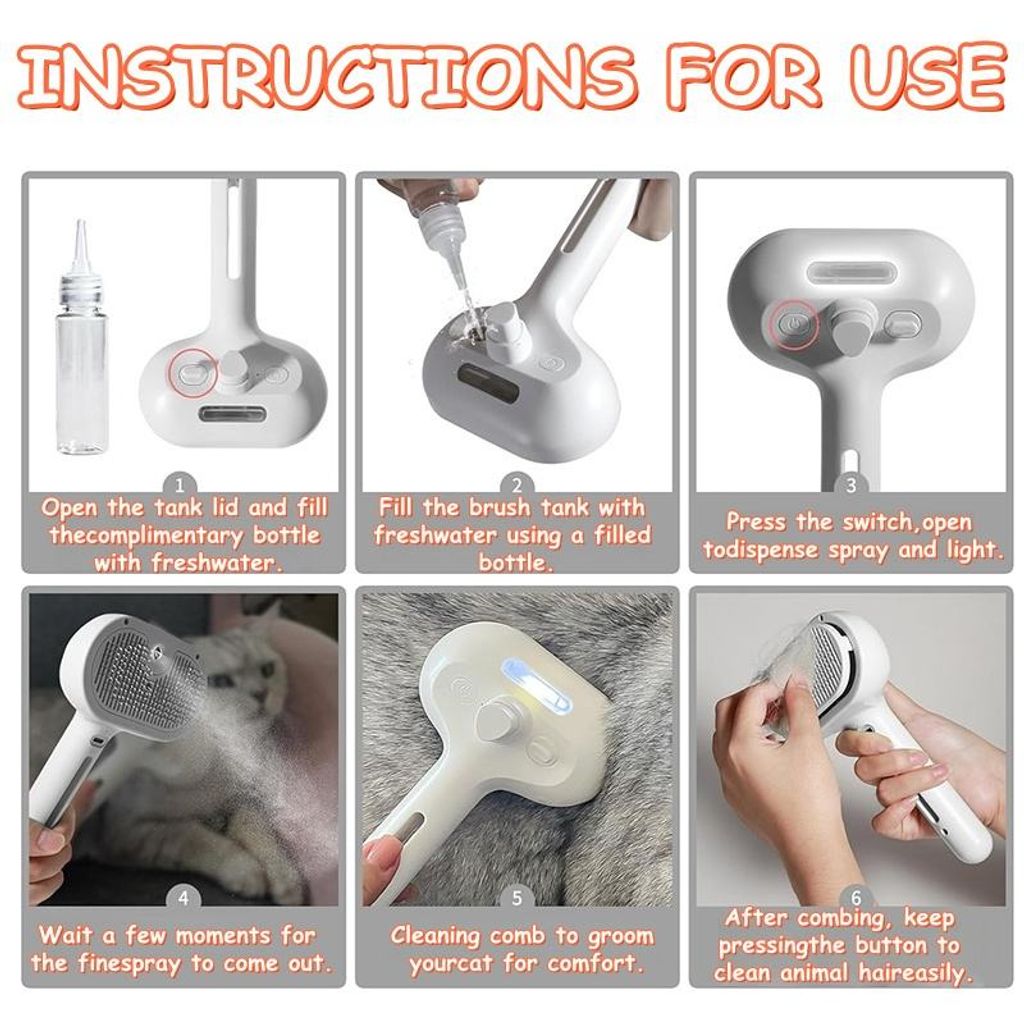 INSTRUCTIONS FOR USE

1
Open the tank lid and fill thecomplimentary bottle with freshwater.

2
Fill the brush tank with freshwater using a filled bottle.

3
Press the switch,open todispense spray and light.

4
Wait a few moments for the finespray to come out.

5
Cleaning comb to groom yourcat for comfort.

6
After combing, keep pressingthe button to clean animal haireasily.