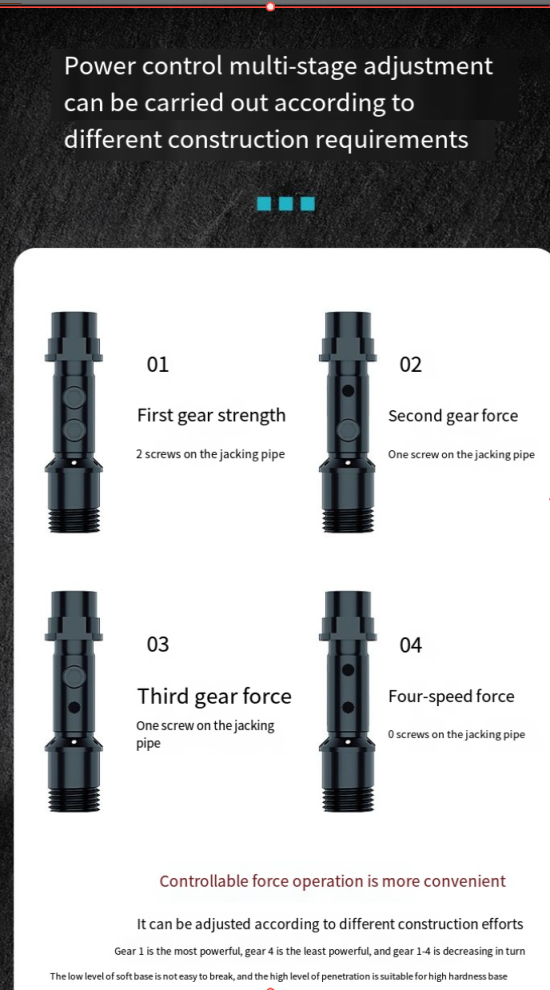 Power control multi-stage adjustment can be carried out according to different construction requirements

01

First gear strength

2 screws on the jacking pipe

02

Second gear force

One screw on the jacking pipe

03

Third gear force

One screw on the jacking pipe

04

Four-speed force

0 screws on the jacking pipe

Controllable force operation is more convenient

It can be adjusted according to different construction efforts

Gear 1 is the most powerful, gear 4 is the least powerful, and gear 1-4 is decreasing in turn

The low level of soft base is not easy to break, and the high level of penetration is suitable for high hardness base