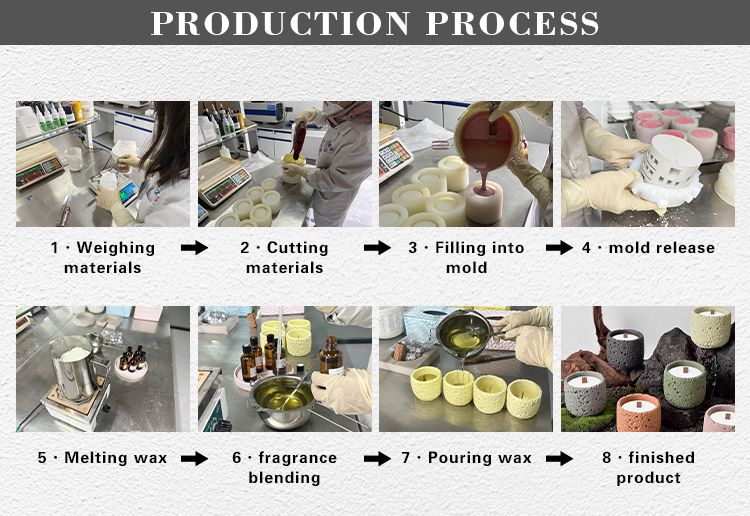 PRODUCTION PROCESS

1 · Weighing materials

2 · Cutting materials

3 · Filling into mold

4 · mold release

5 · Melting wax

6 · fragrance blending

7 · Pouring wax

8 · finished product