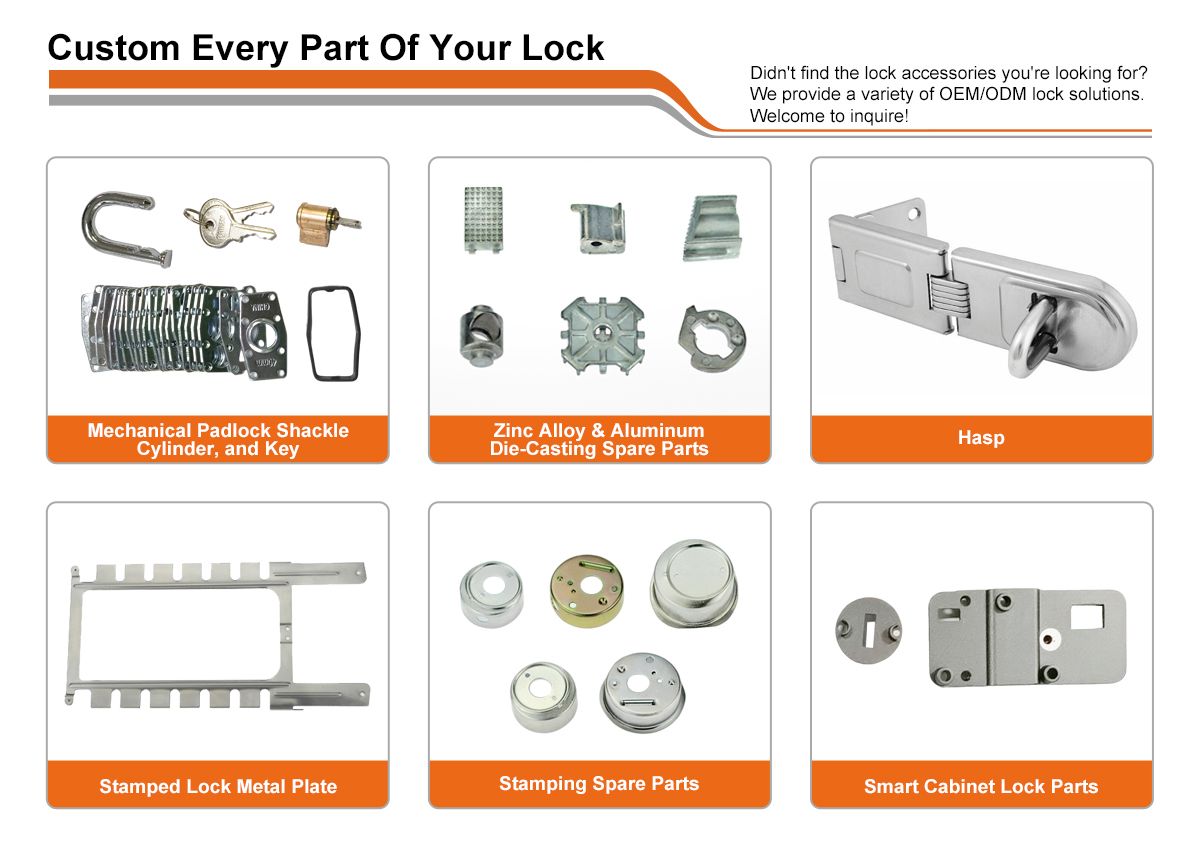 Custom Every Part Of Your Lock

Didn't find the lock accessories you're looking for? We provide a variety of OEM/ODM lock solutions. Welcome to inquire!

Mechanical Padlock Shackle Cylinder, and Key

Zinc Alloy & Aluminum Die-Casting Spare Parts

Hasp

Stamped Lock Metal Plate

Stamping Spare Parts

Smart Cabinet Lock Parts