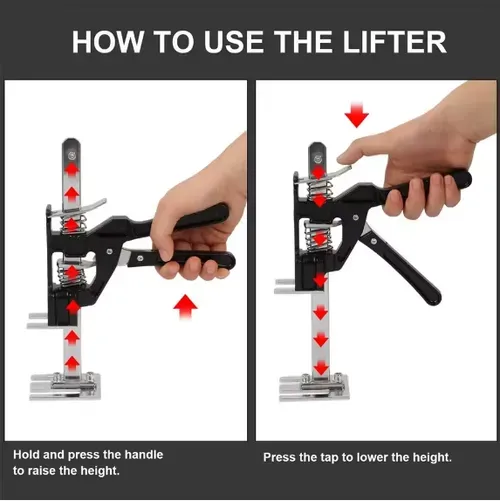 HOW TO USE THE LIFTER

Hold and press the handle to raise the height.

Press the tap to lower the height.