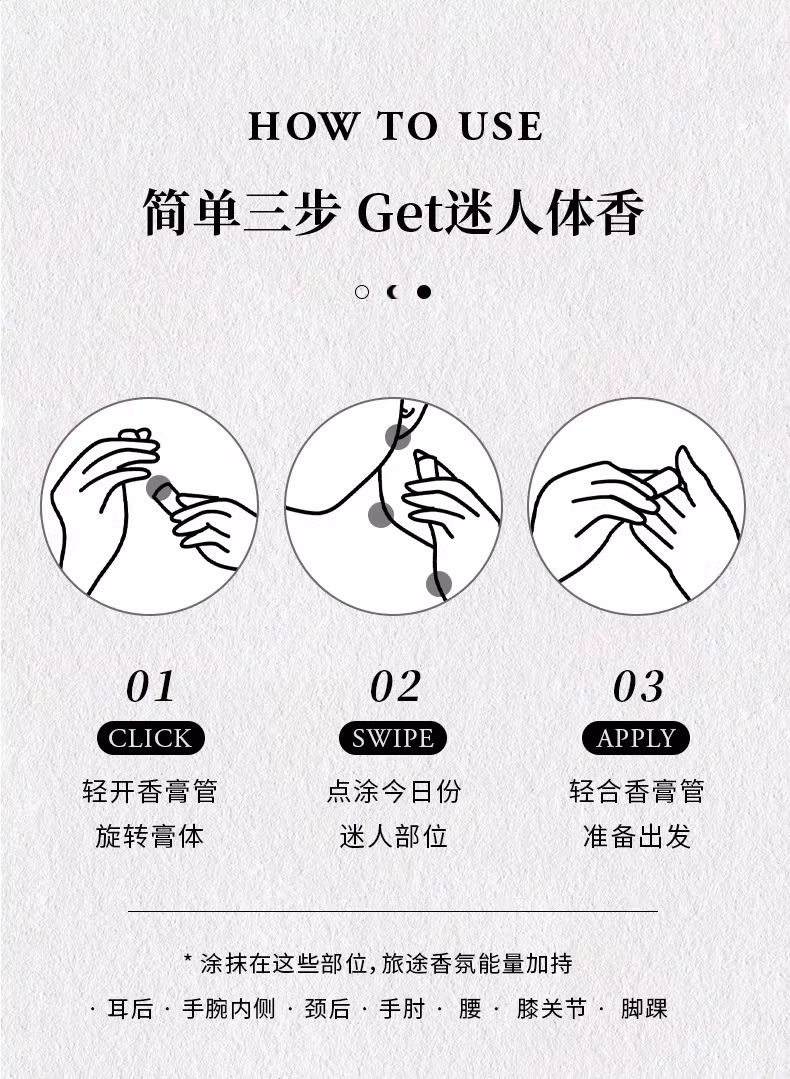 HOW TO USE

简单三步 Get迷人体香

01

CLICK

轻开香膏管
旋转膏体

02

SWIPE

点涂今日份
迷人部位

03

APPLY

轻合香膏管
准备出发

* 涂抹在这些部位，旅途香氛能量加持

· 耳后 · 手腕内侧 · 颈后 · 手肘 · 腰 · 膝关节 · 脚踝