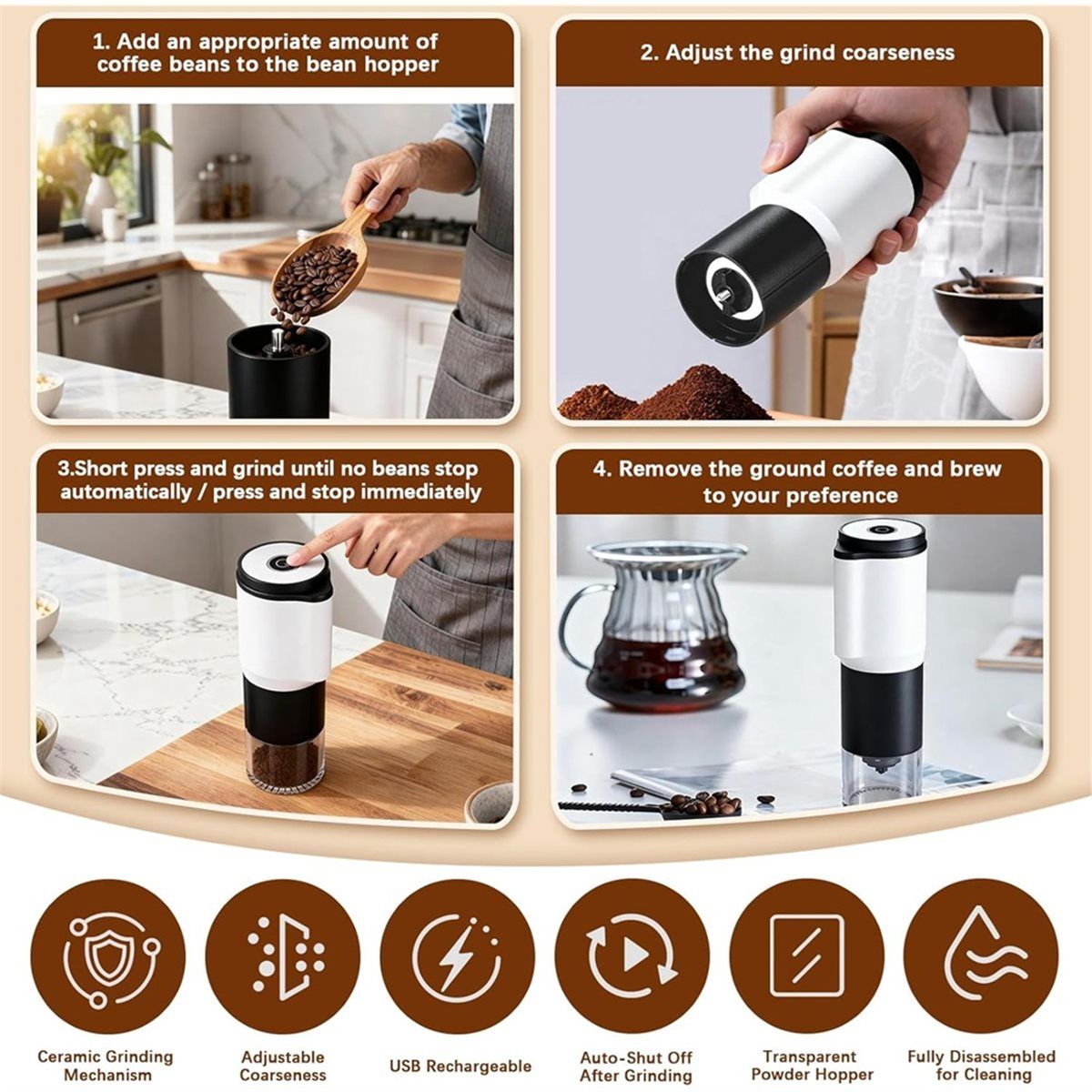 1. Add an appropriate amount of coffee beans to the bean hopper

2. Adjust the grind coarseness

3.Short press and grind until no beans stop automatically / press and stop immediately

4. Remove the ground coffee and brew to your preference

Ceramic Grinding Mechanism

Adjustable Coarseness

USB Rechargeable

Auto-Shut Off After Grinding

Transparent Powder Hopper

Fully Disassembled for Cleaning