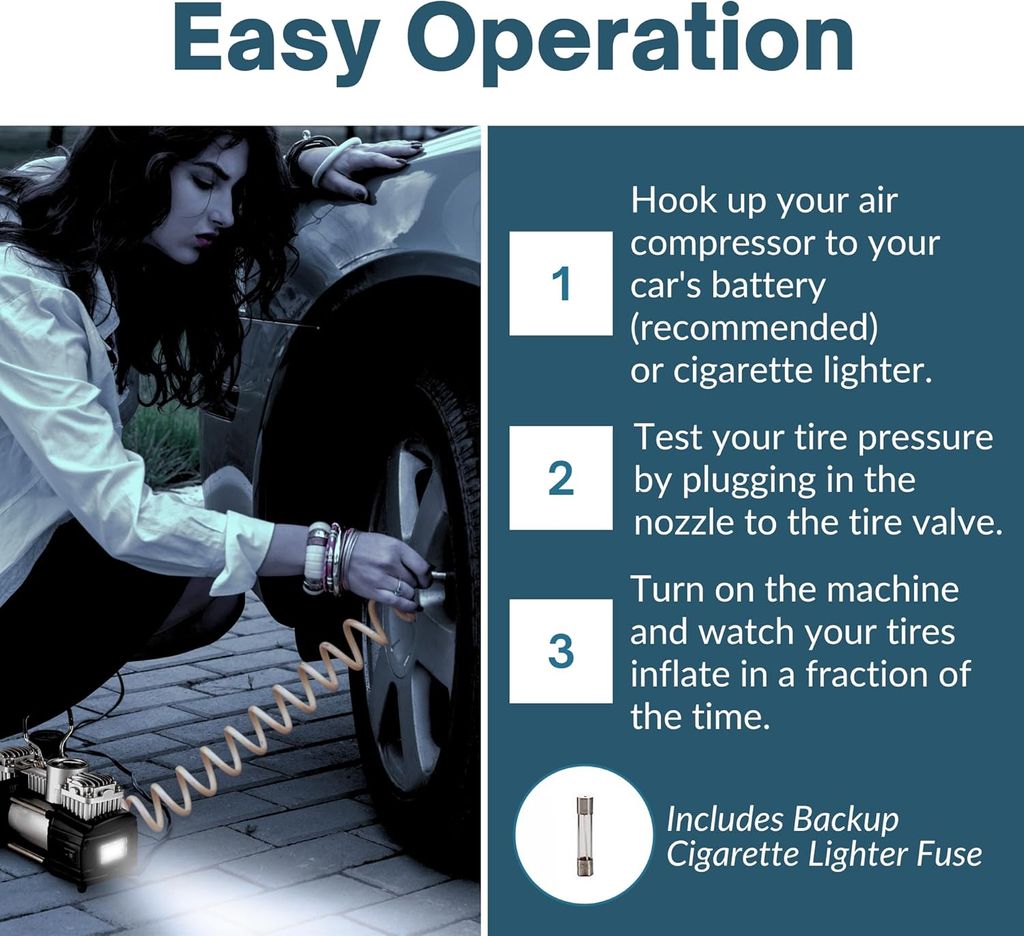 Easy Operation

1

Hook up your air compressor to your car's battery (recommended) or cigarette lighter.

2

Test your tire pressure by plugging in the nozzle to the tire valve.

3

Turn on the machine and watch your tires inflate in a fraction of the time.

Includes Backup Cigarette Lighter Fuse