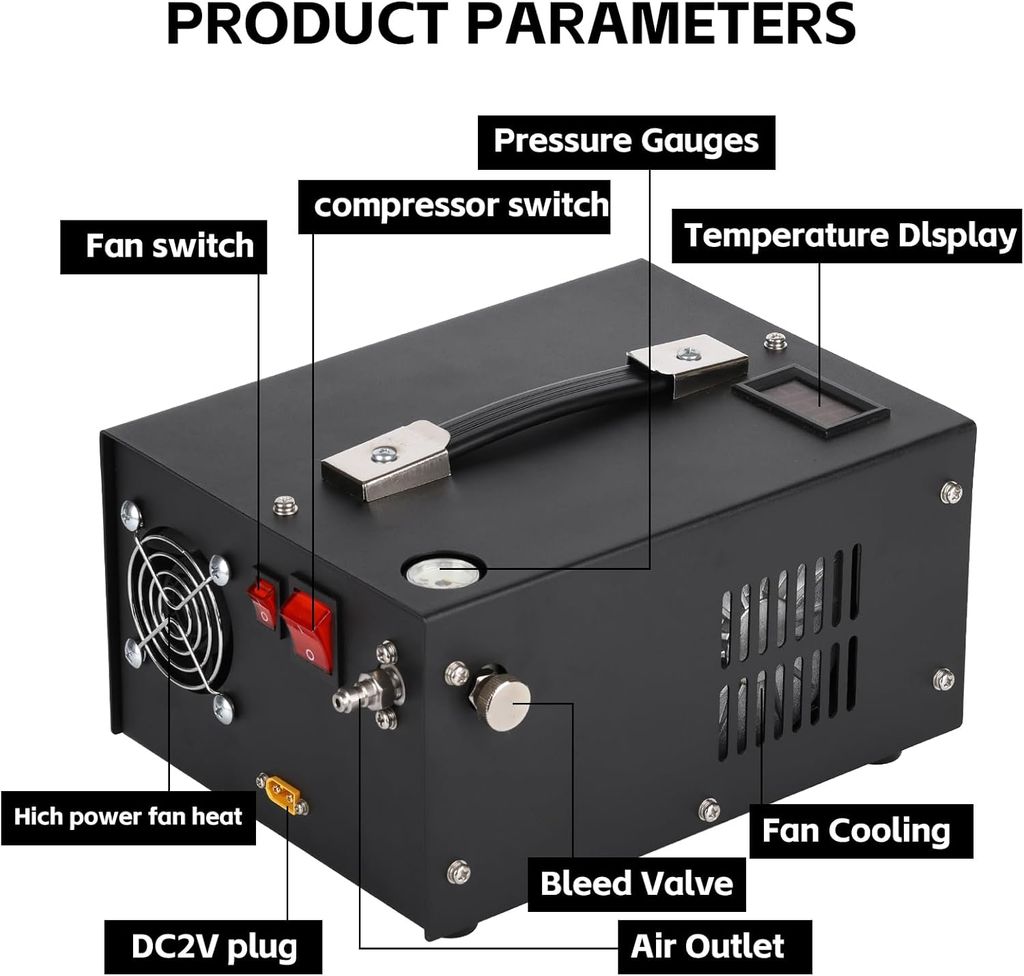 PRODUCT PARAMETERS

Pressure Gauges

compressor switch

Fan switch

Temperature Dlsplay

Hich power fan heat

Fan Cooling

Bleed Valve

DC2V plug

Air Outlet