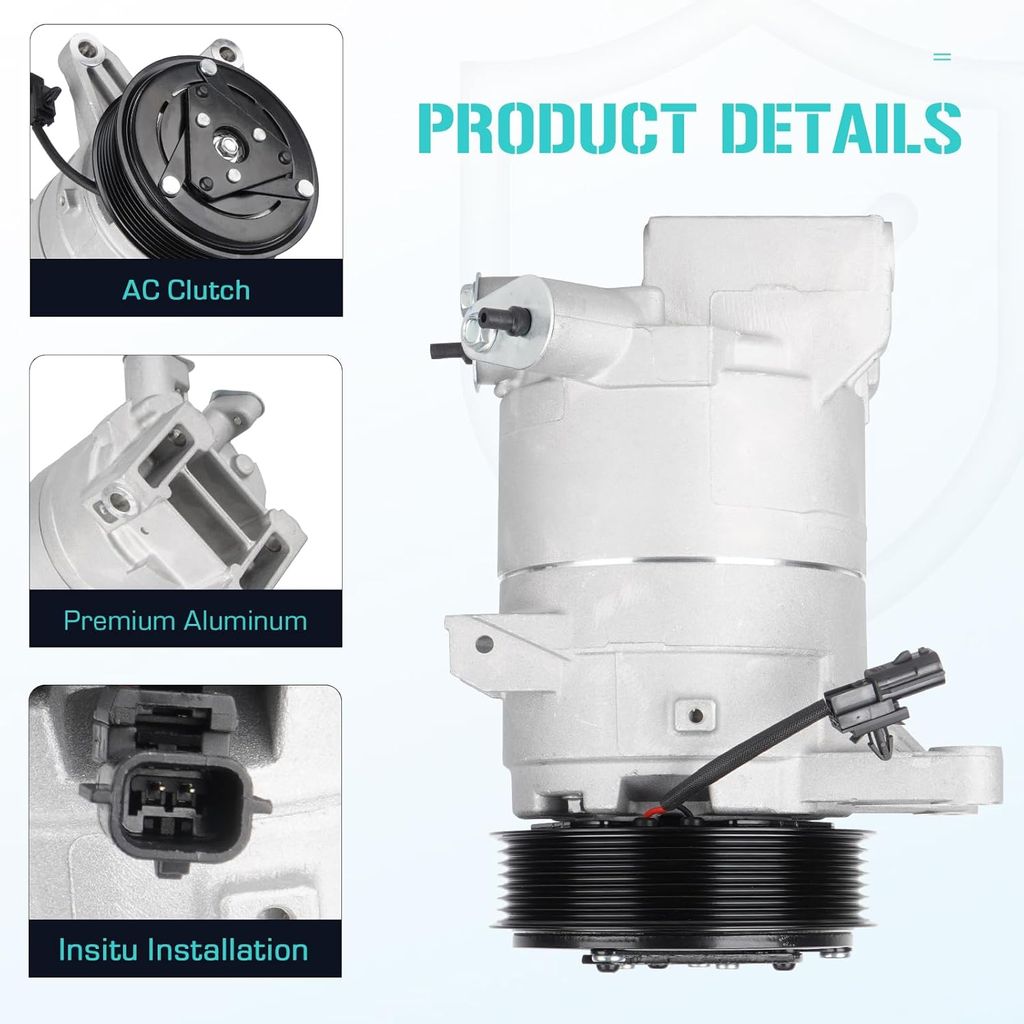 PRODUCT DETAILS

AC Clutch

Premium Aluminum

Insitu Installation