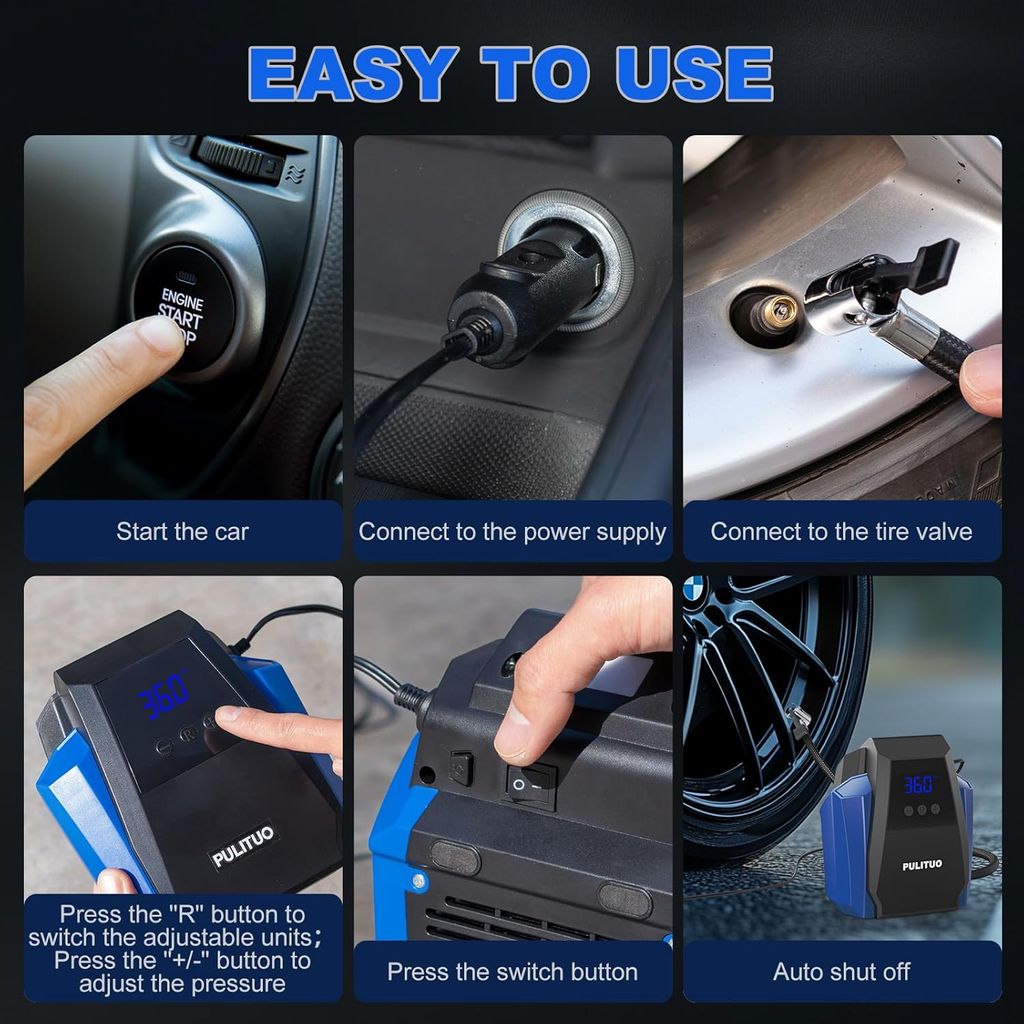 EASY TO USE

ENGINE START STOP

Start the car

Connect to the power supply

Connect to the tire valve

36.0

PULITUO

Press the "R" button to switch the adjustable units; Press the "+/-" button to adjust the pressure

Press the switch button

36.0

PULITUO

Auto shut off