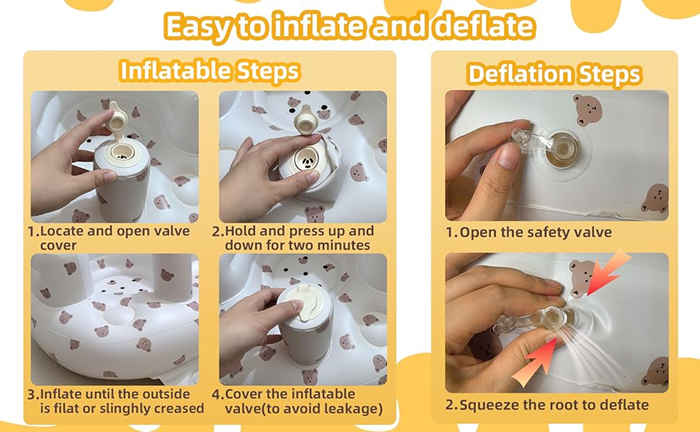 Easy to inflate and deflate

Inflatable Steps

1.Locate and open valve cover

2.Hold and press up and down for two minutes

3.Inflate until the outside is filat or slinghly creased

4.Cover the inflatable valve(to avoid leakage)

Deflation Steps

1.Open the safety valve

2.Squeeze the root to deflate