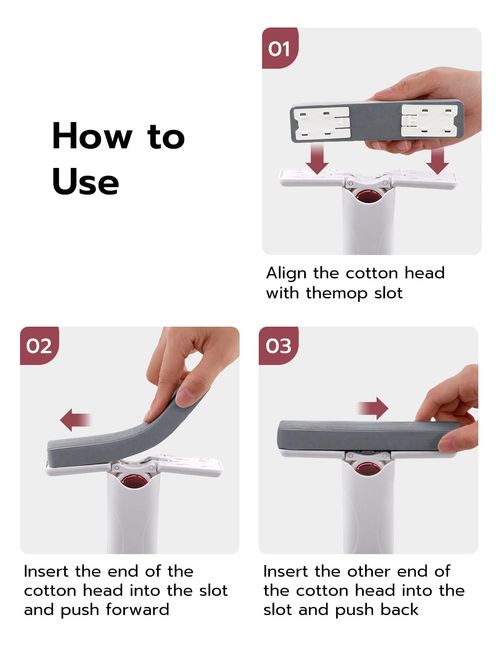 How to Use

01

Align the cotton head with themop slot

02

Insert the end of the cotton head into the slot and push forward

03

Insert the other end of the cotton head into the slot and push back