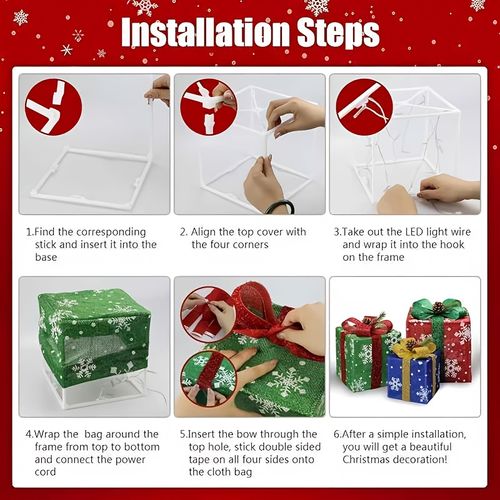 Installation Steps

1.Find the corresponding stick and insert it into the base

2. Align the top cover with the four corners

3.Take out the LED light wire and wrap it into the hook on the frame

4.Wrap the bag around the frame from top to bottom and connect the power cord

5.Insert the bow through the top hole, stick double sided tape on all four sides onto the cloth bag

6.After a simple installation, you will get a beautiful Christmas decoration!