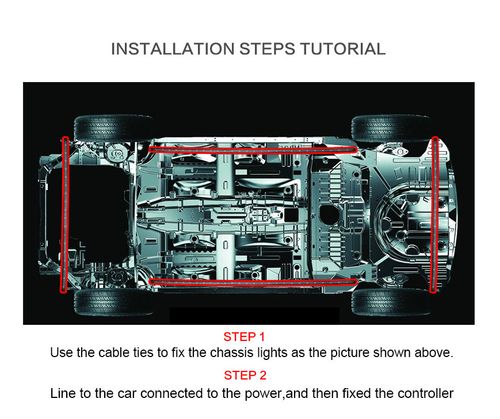 INSTALLATION STEPS TUTORIAL

STEP 1
Use the cable ties to fix the chassis lights as the picture shown above.

STEP 2
Line to the car connected to the power,and then fixed the controller