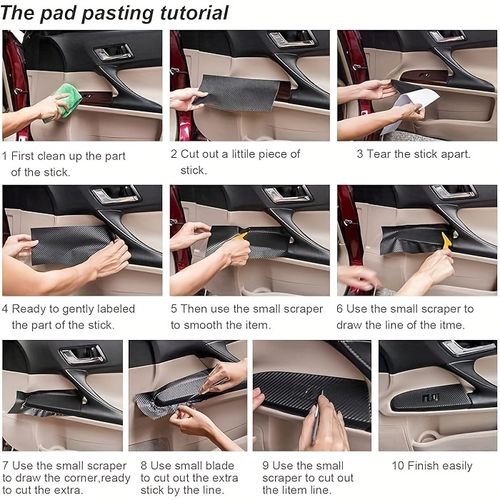 The pad pasting tutorial

1 First clean up the part of the stick.

2 Cut out a littile piece of stick.

3 Tear the stick apart.

4 Ready to gently labeled the part of the stick.

5 Then use the small scraper to smooth the item.

6 Use the small scraper to draw the line of the itme.

7 Use the small scraper to draw the corner,ready to cut the extra.

8 Use small blade to cut out the extra stick by the line.

9 Use the small scraper to cut out the litem line.

10 Finish easily