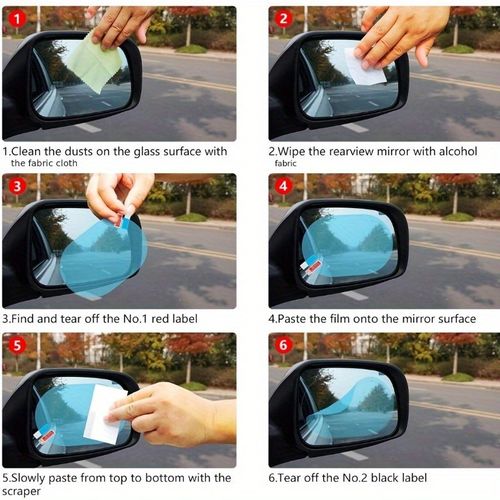 1

1.Clean the dusts on the glass surface with the fabric cloth

2

2.Wipe the rearview mirror with alcohol fabric

3

3.Find and tear off the No.1 red label

4

4.Paste the film onto the mirror surface

5

5.Slowly paste from top to bottom with the scraper

6

6.Tear off the No.2 black label