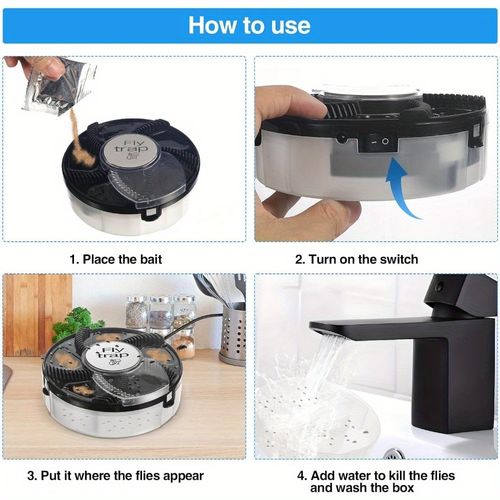 How to use

Fly trap

1. Place the bait

2. Turn on the switch

Fly trap

3. Put it where the flies appear

4. Add water to kill the flies and wash the box