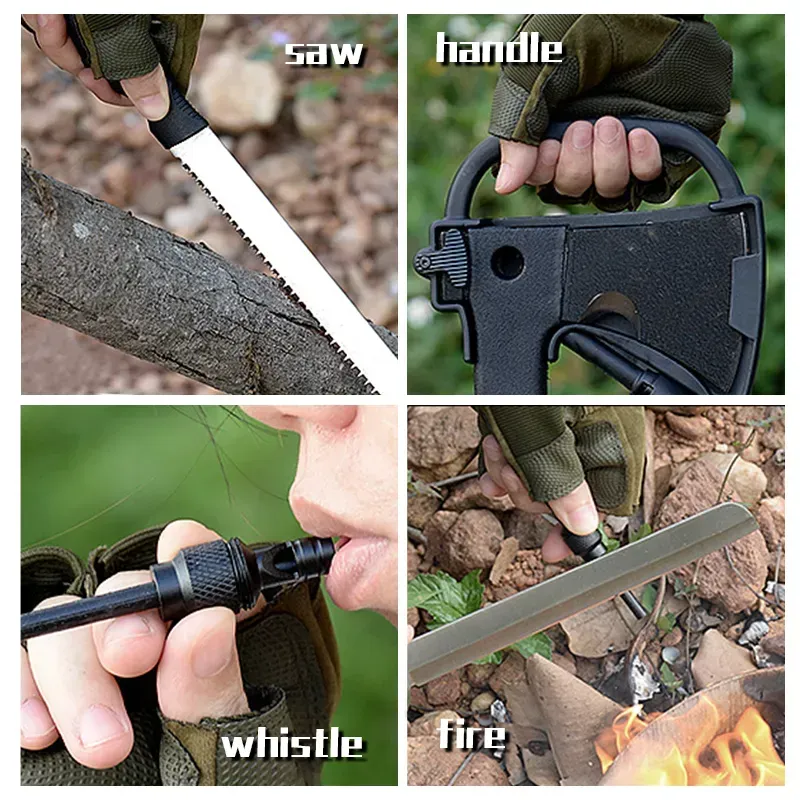 saw

handle

whistle

fire