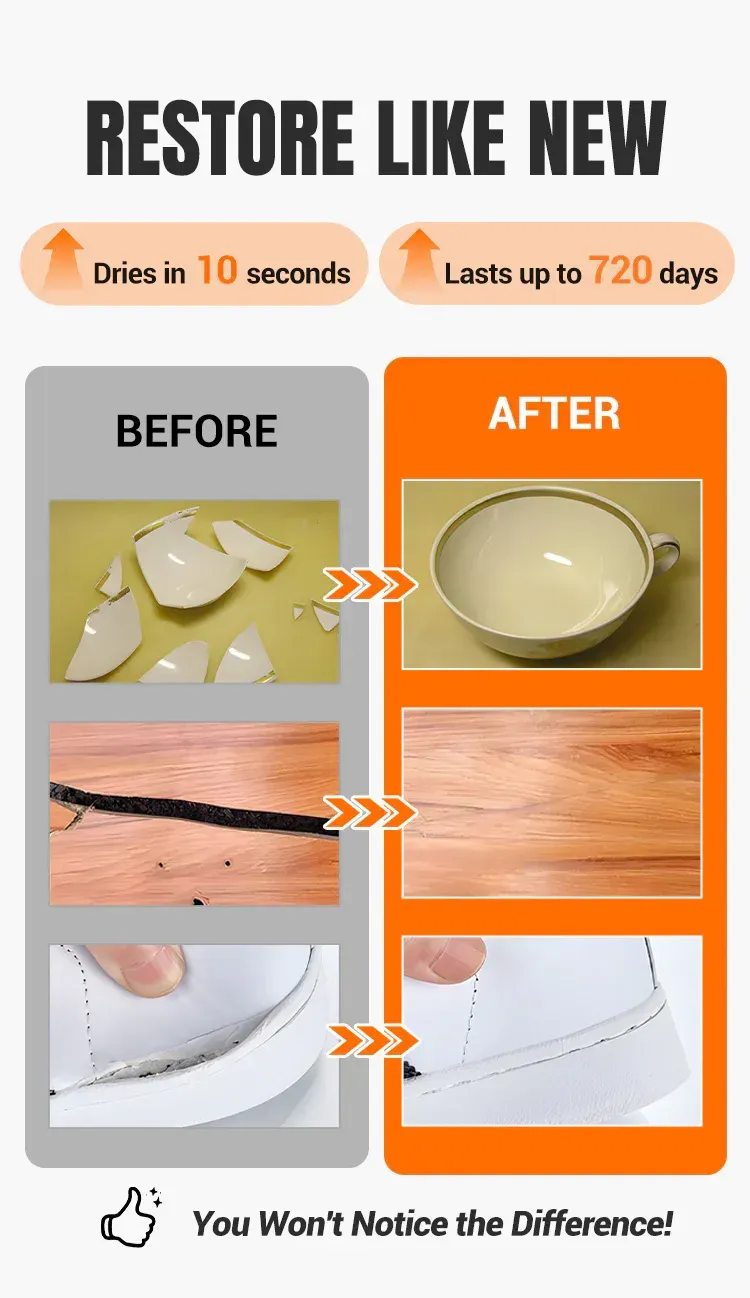 RESTORE LIKE NEW

Dries in 10 seconds

Lasts up to 720 days

BEFORE

AFTER

You Won't Notice the Difference!