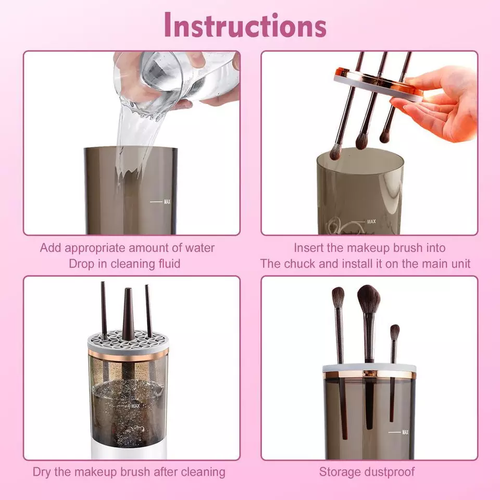 Instructions

MAX

Add appropriate amount of water
Drop in cleaning fluid

MAX

Insert the makeup brush into
The chuck and install it on the main unit

MAX

Dry the makeup brush after cleaning

MAX

Storage dustproof