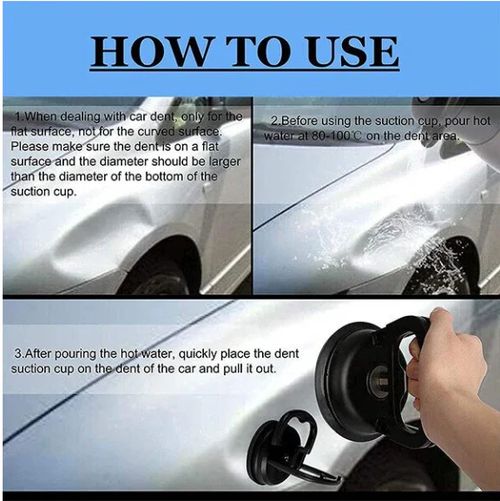 HOW TO USE

1.When dealing with car dent, only for the flat surface, not for the curved surface. Please make sure the dent is on a flat surface and the diameter should be larger than the diameter of the bottom of the suction cup.

2.Before using the suction cup, pour hot water at 80-100℃ on the dent area.

3.After pouring the hot water, quickly place the dent suction cup on the dent of the car and pull it out.