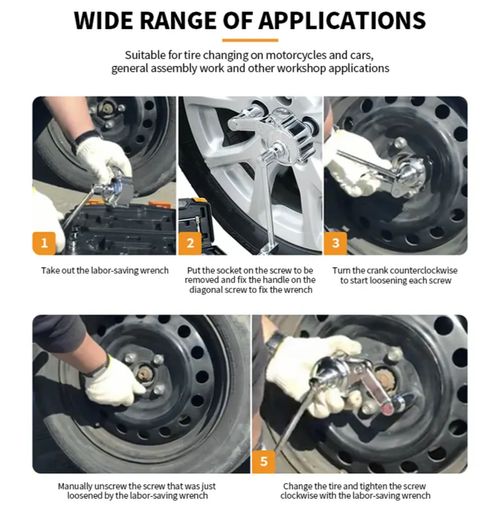 WIDE RANGE OF APPLICATIONS

Suitable for tire changing on motorcycles and cars, general assembly work and other workshop applications

1

Take out the labor-saving wrench

2

Put the socket on the screw to be removed and fix the handle on the diagonal screw to fix the wrench

3

Turn the crank counterclockwise to start loosening each screw

Manually unscrew the screw that was just loosened by the labor-saving wrench

5

Change the tire and tighten the screw clockwise with the labor-saving wrench