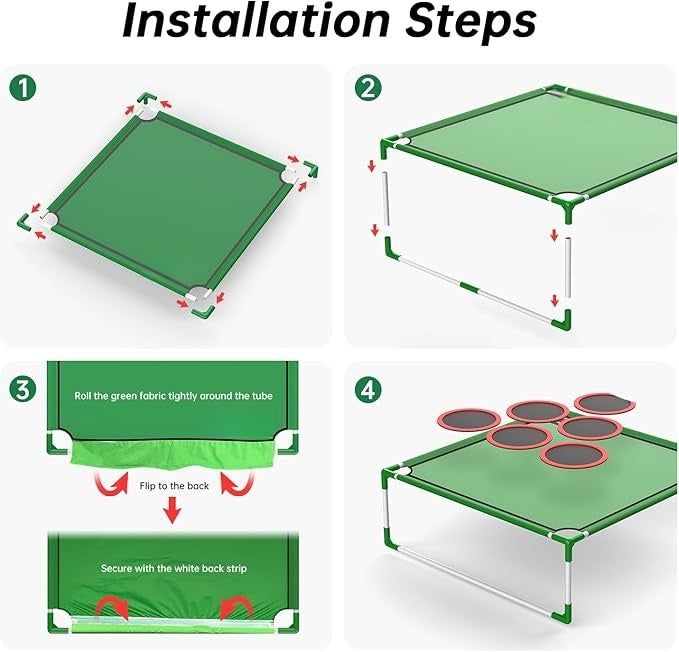 Installation Steps

1

2

3

Roll the green fabric tightly around the tube

Flip to the back

Secure with the white back strip

4