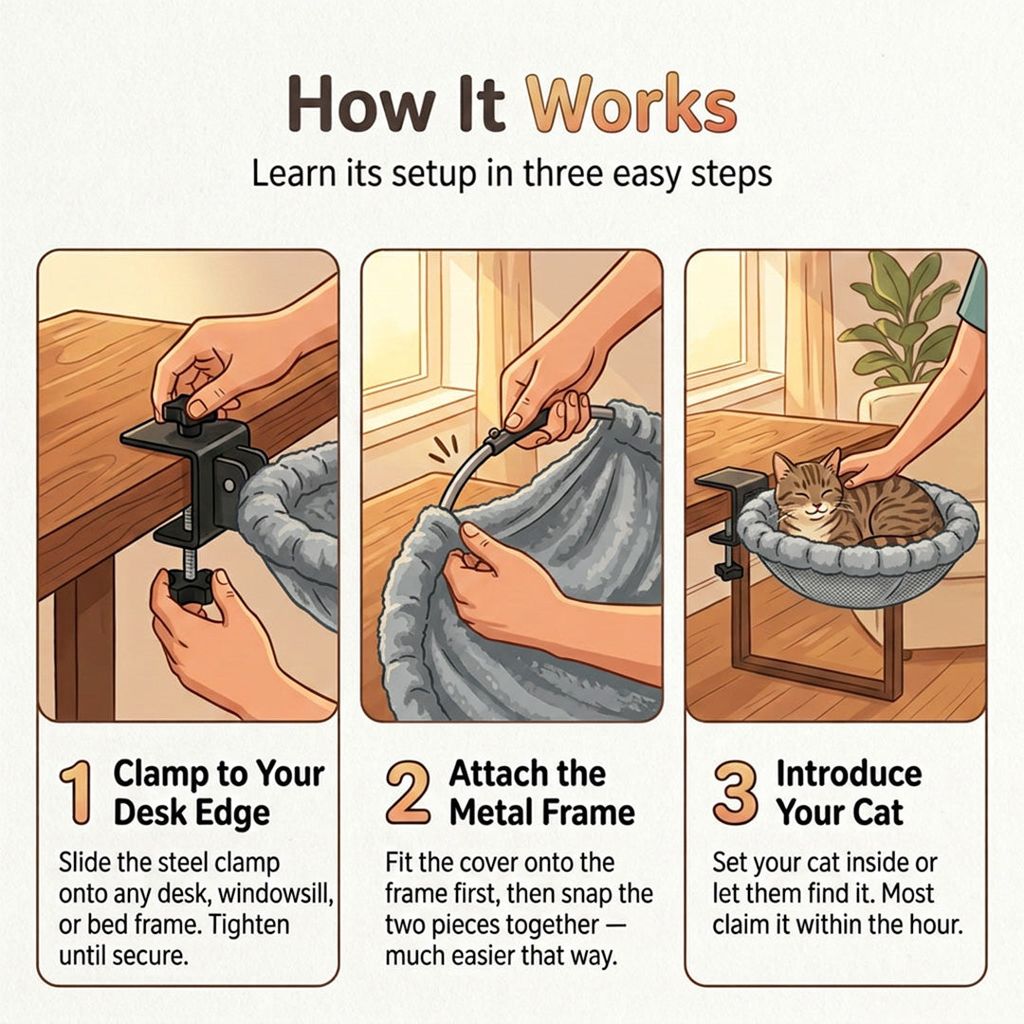 How It Works

Learn its setup in three easy steps

1 Clamp to Your Desk Edge

Slide the steel clamp onto any desk, windowsill, or bed frame. Tighten until secure.

2 Attach the Metal Frame

Fit the cover onto the frame first, then snap the two pieces together — much easier that way.

3 Introduce Your Cat

Set your cat inside or let them find it. Most claim it within the hour.