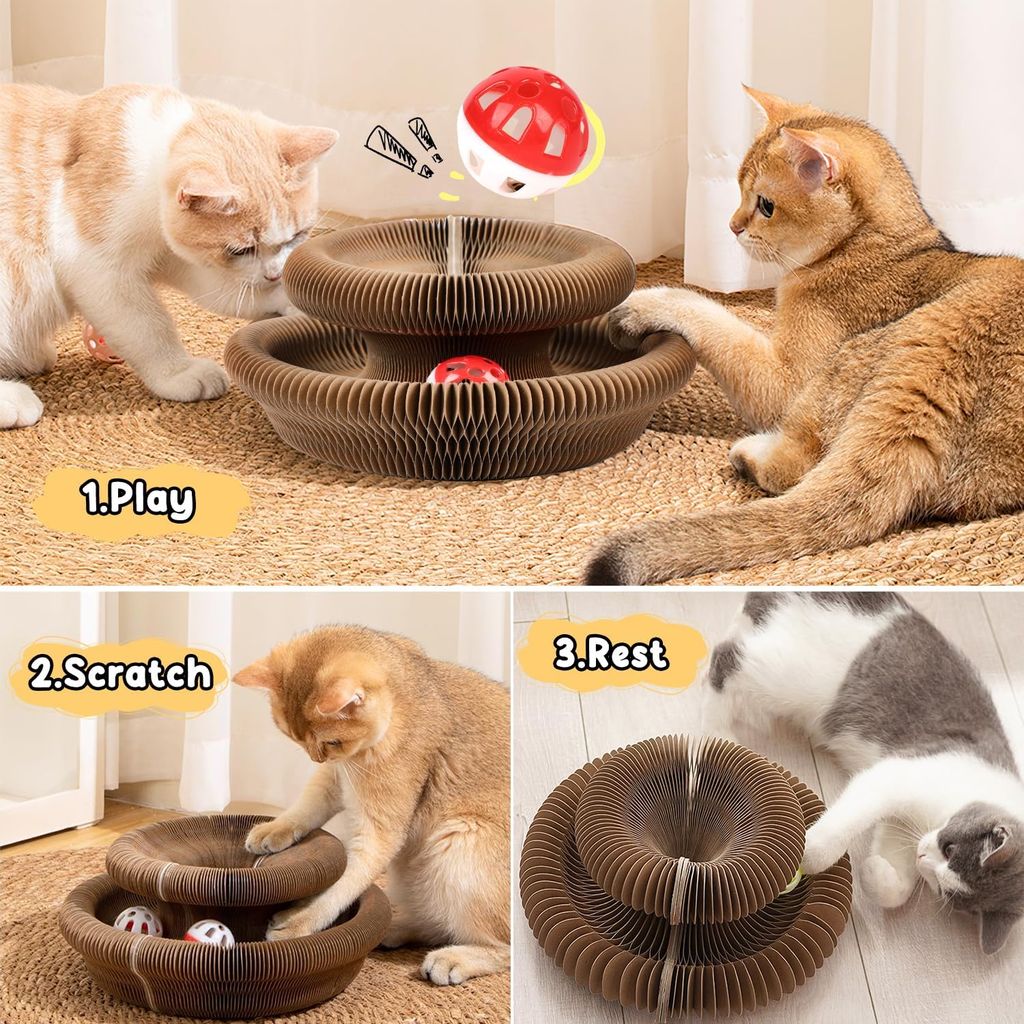 1.Play

2.Scratch

3.Rest