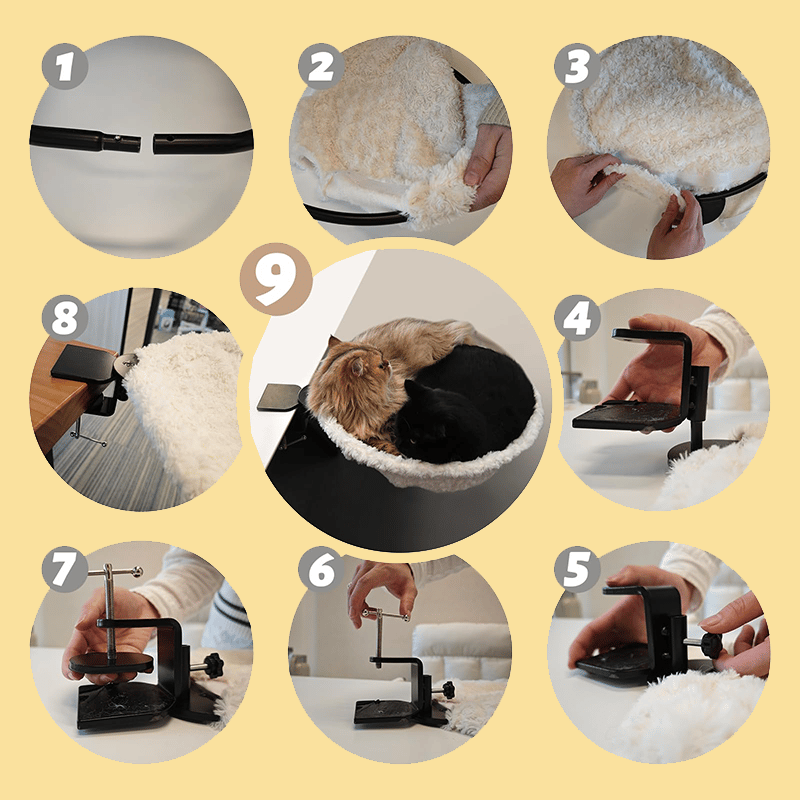 1
2
3
8
9
4
7
6
5