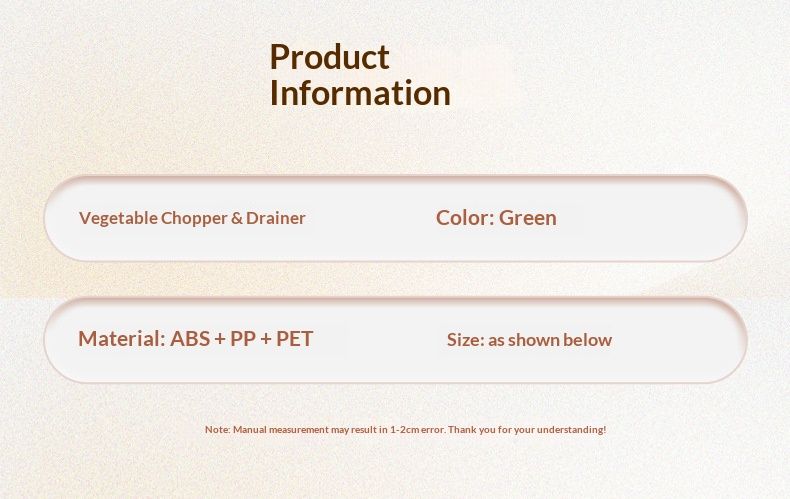 Product Information

Vegetable Chopper & Drainer

Color: Green

Material: ABS + PP + PET

Size: as shown below

Note: Manual measurement may result in 1-2cm error. Thank you for your understanding!