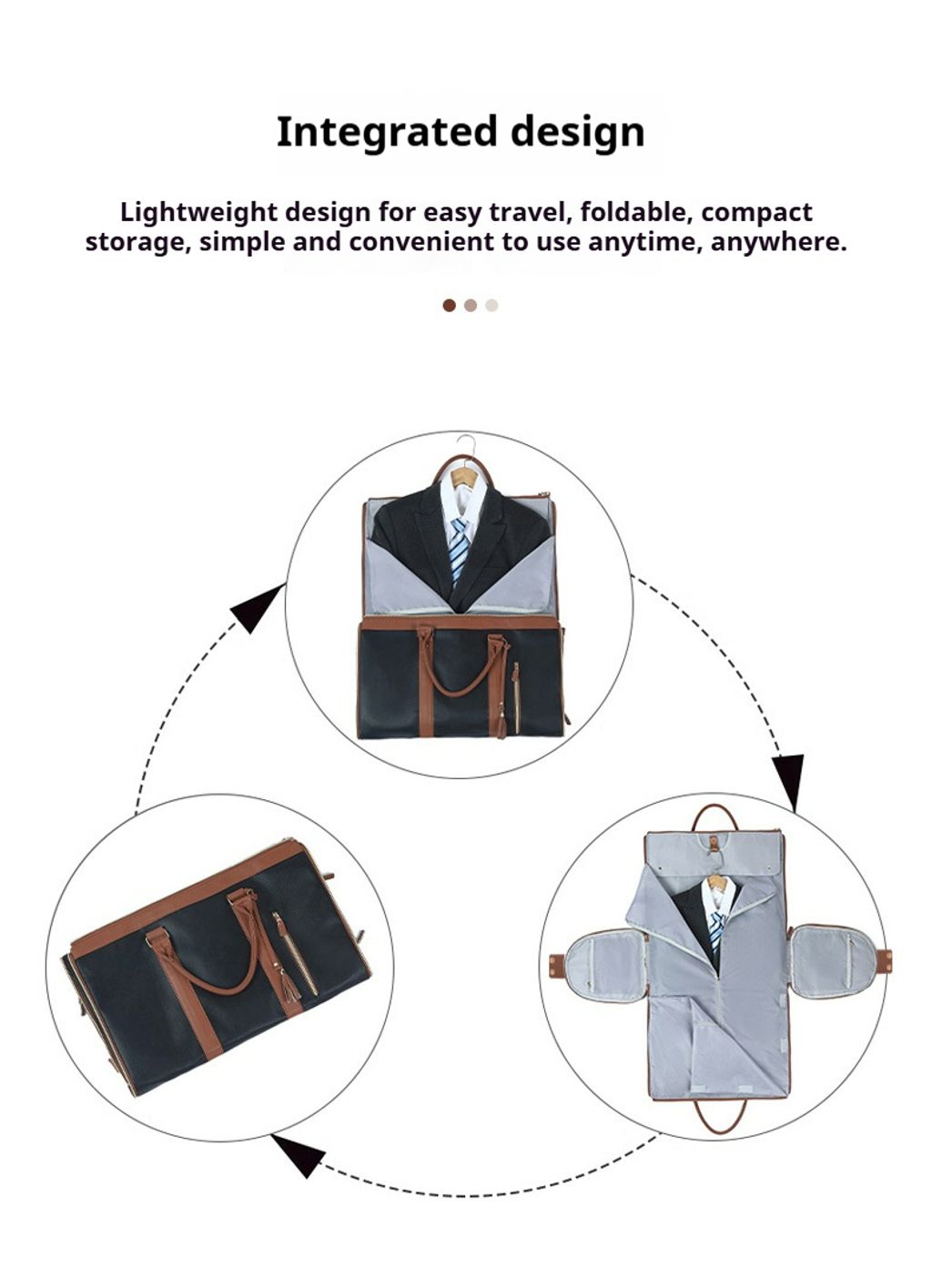 Integrated design

Lightweight design for easy travel, foldable, compact storage, simple and convenient to use anytime, anywhere.