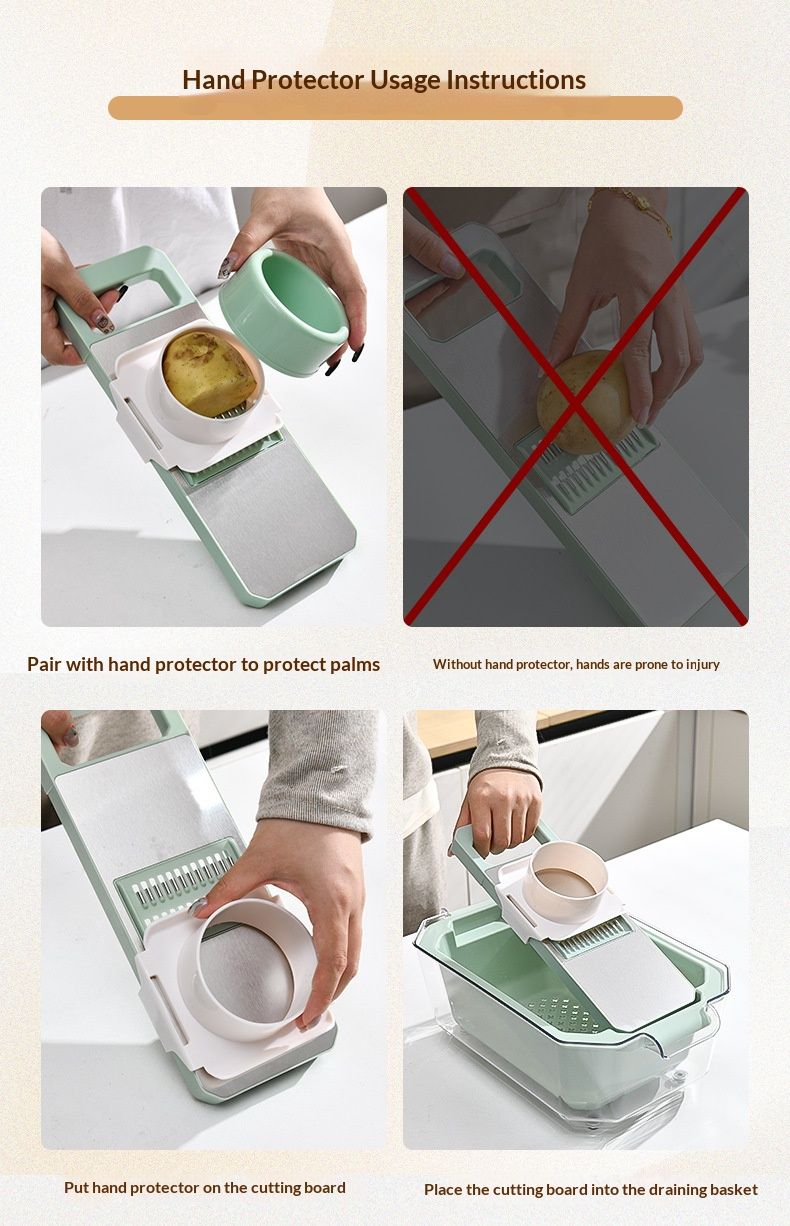 Hand Protector Usage Instructions

Pair with hand protector to protect palms

Without hand protector, hands are prone to injury

Put hand protector on the cutting board

Place the cutting board into the draining basket