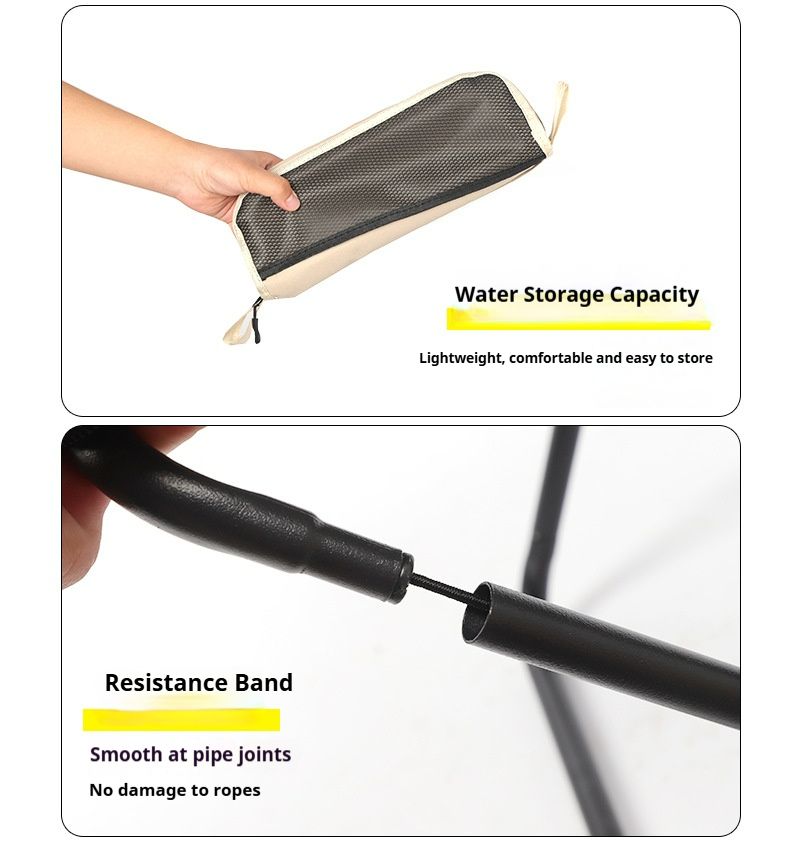 Water Storage Capacity

Lightweight, comfortable and easy to store

Resistance Band

Smooth at pipe joints

No damage to ropes